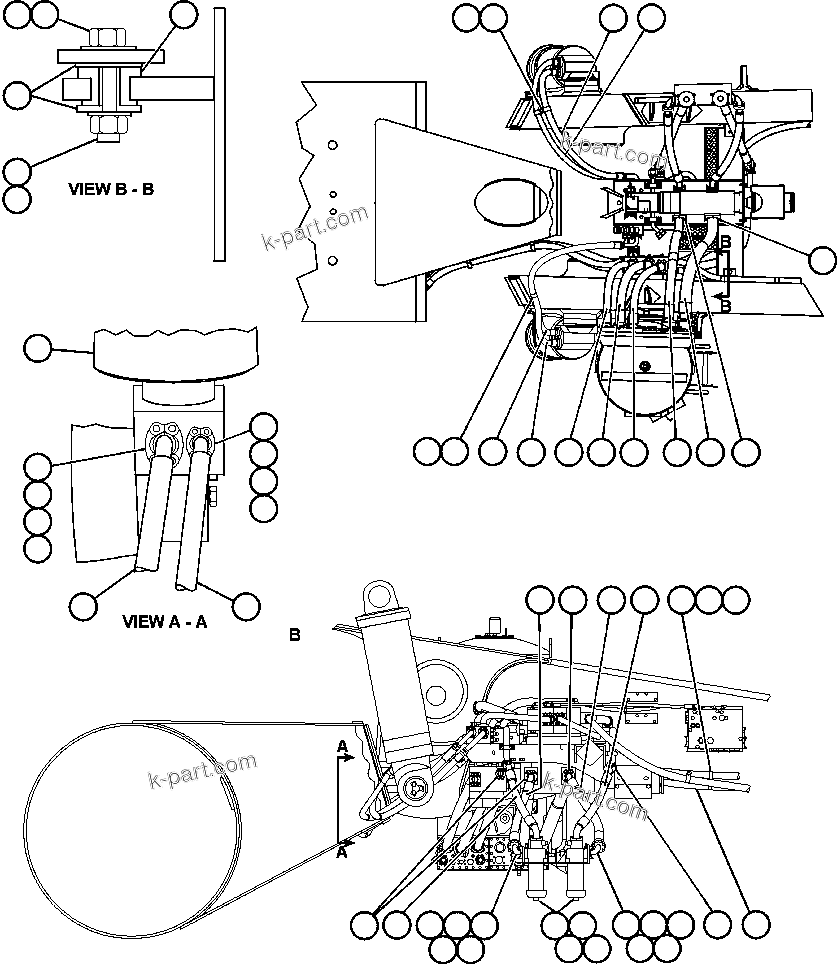 VIEW B - B

k-part.com

k-part.com

B

B

VIEW A - A

B

A

A

k-part.com

k-part.com