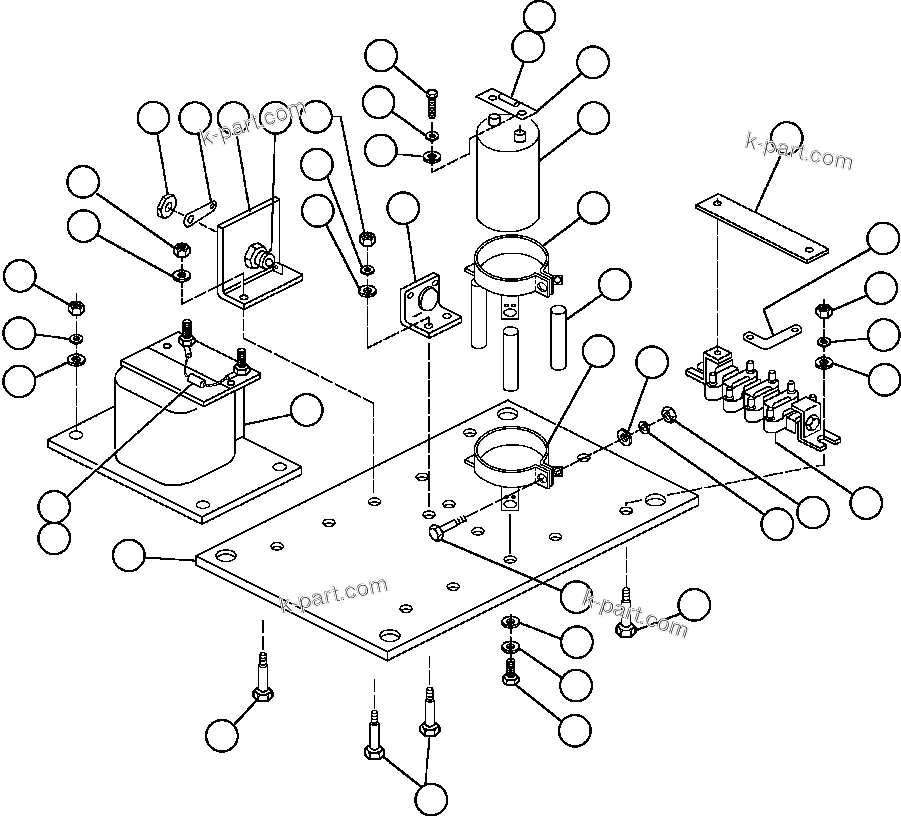 k-part.com
k-part.com
k-part.com
k-part.com