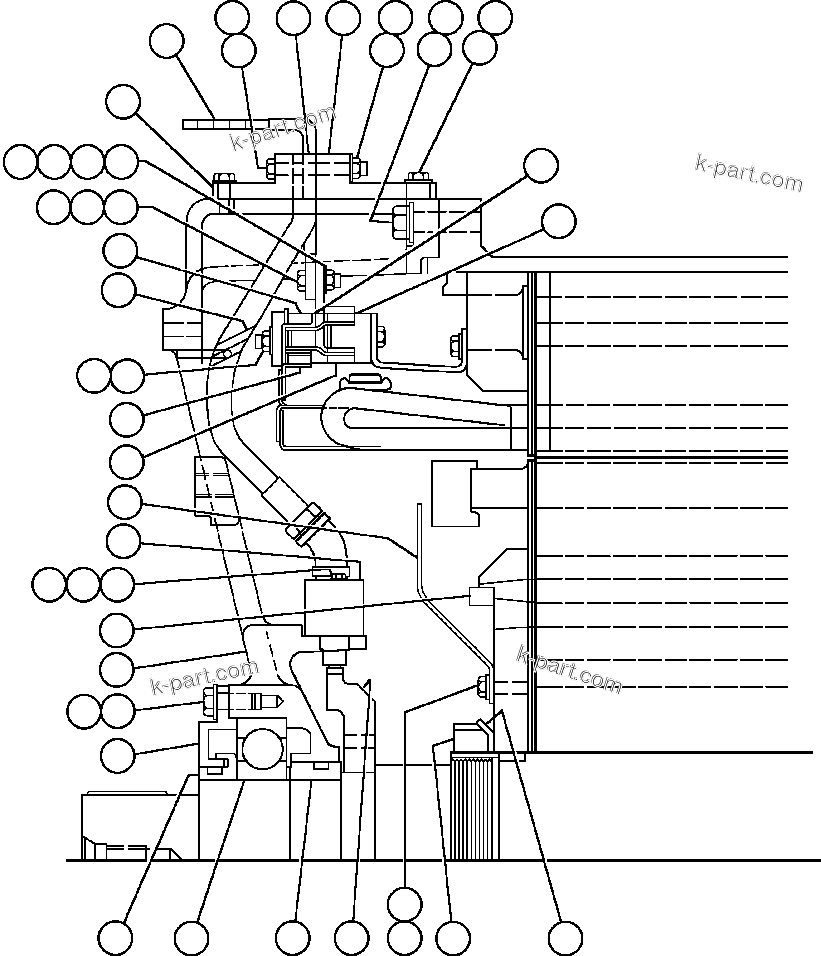 k-part.com
k-part.com
k-part.com
k-part.com