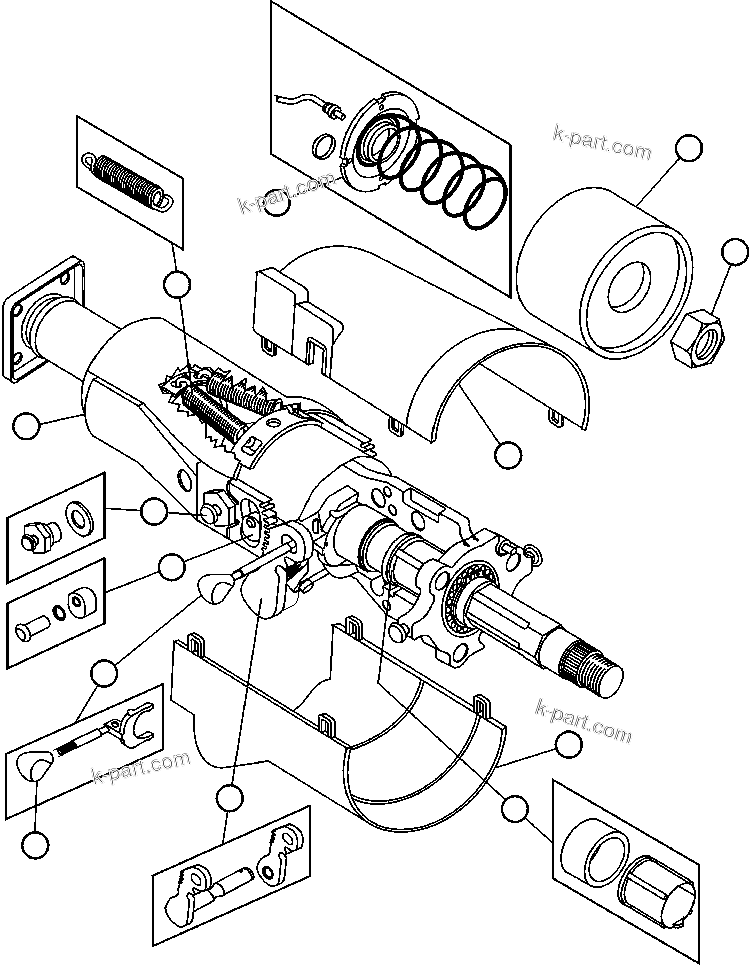 k-part.com
k-part.com
k-part.com
k-part.com