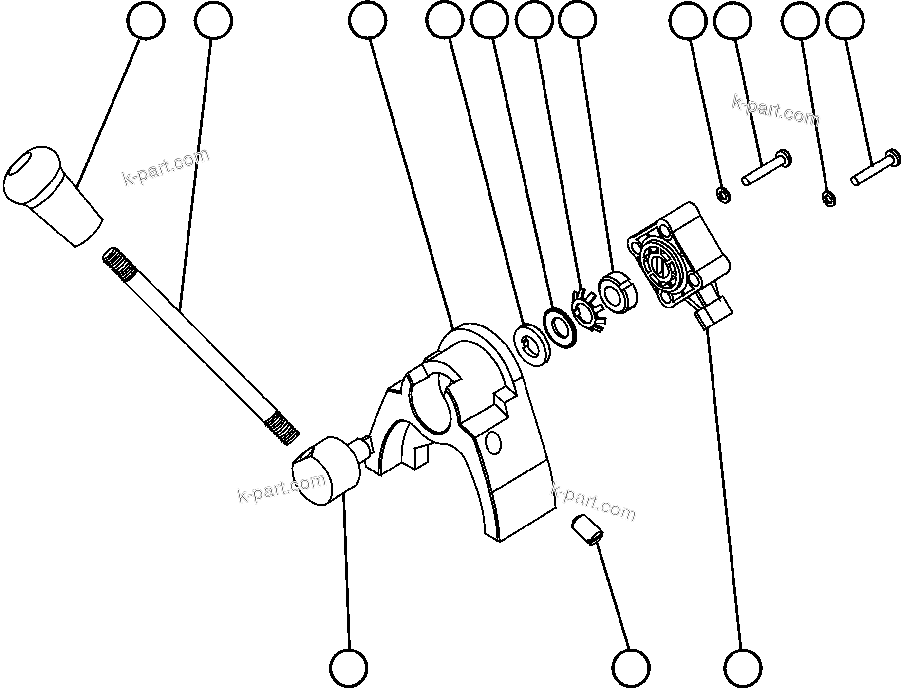 k-part.com
k-part.com
k-part.com
k-part.com