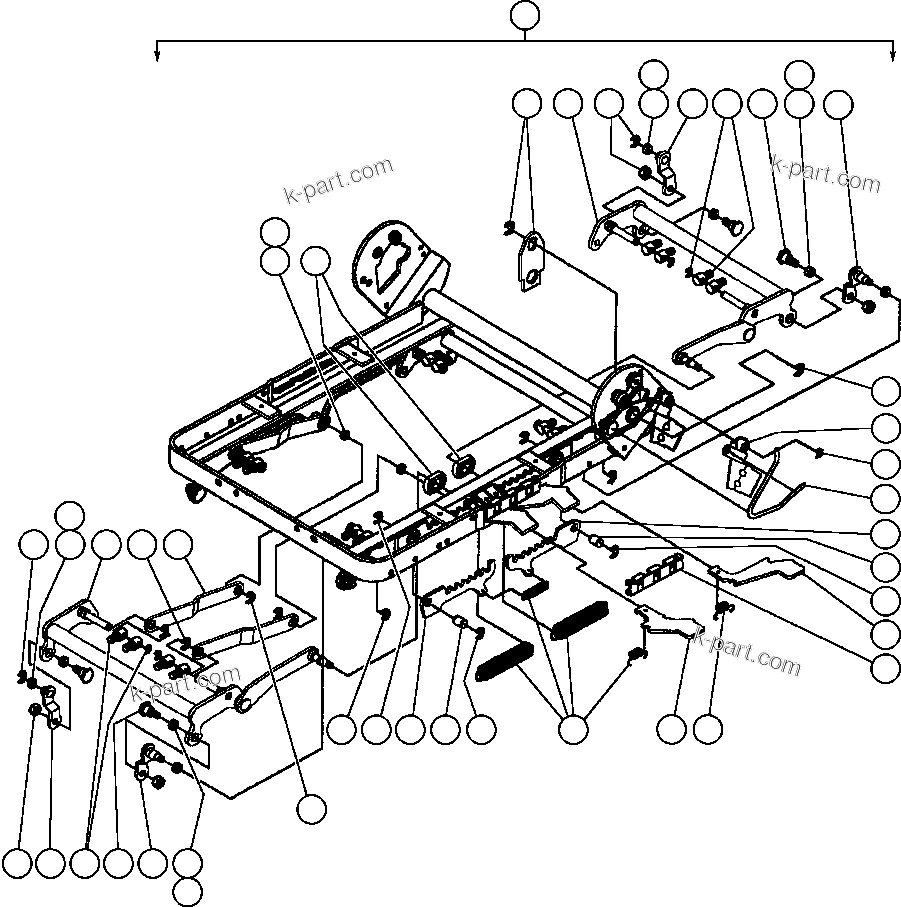 k-part.com

k-part.com

k-part.com

k-part.com