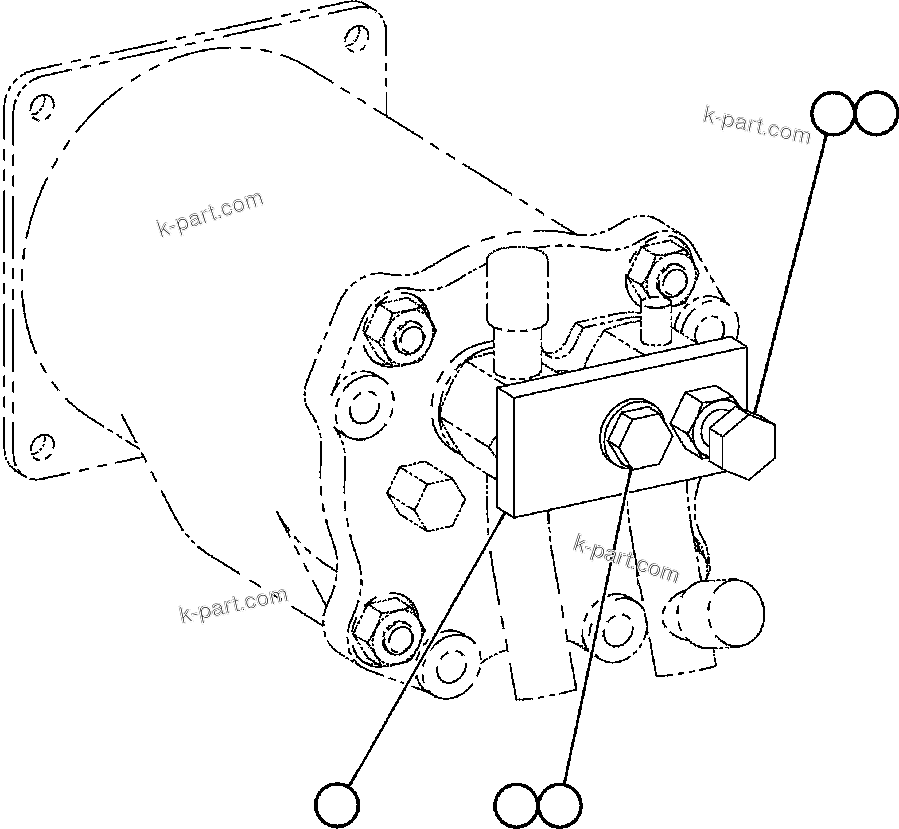 k-part.com
k-part.com
k-part.com
k-part.com