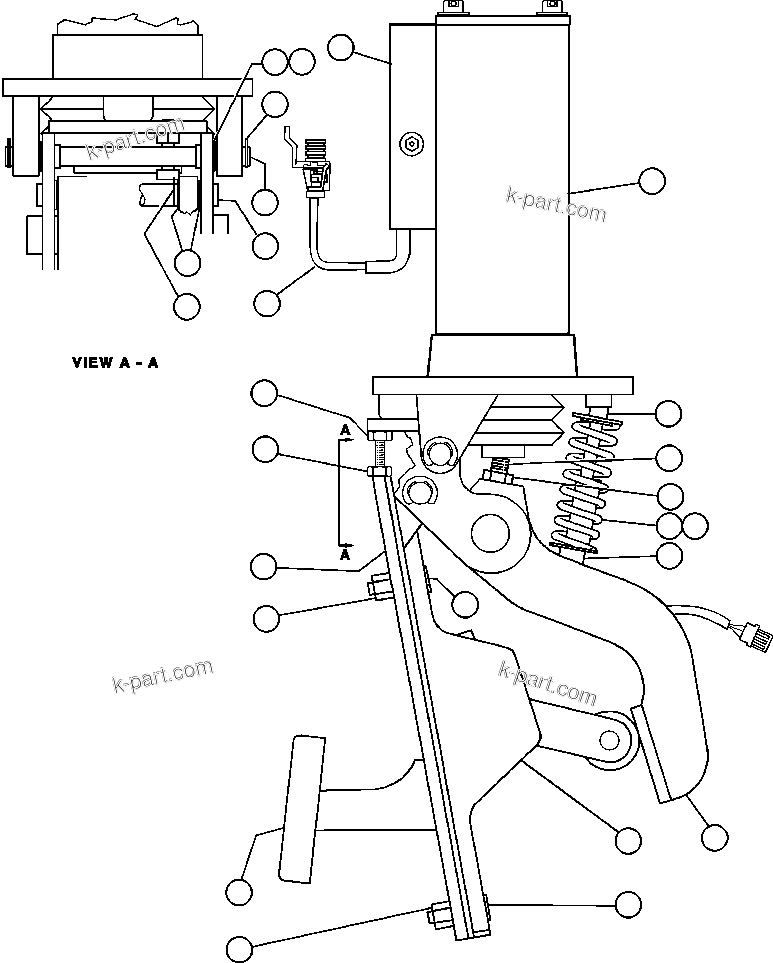 k-part.com

k-part.com

VIEW A - A

A

A

k-part.com

k-part.com