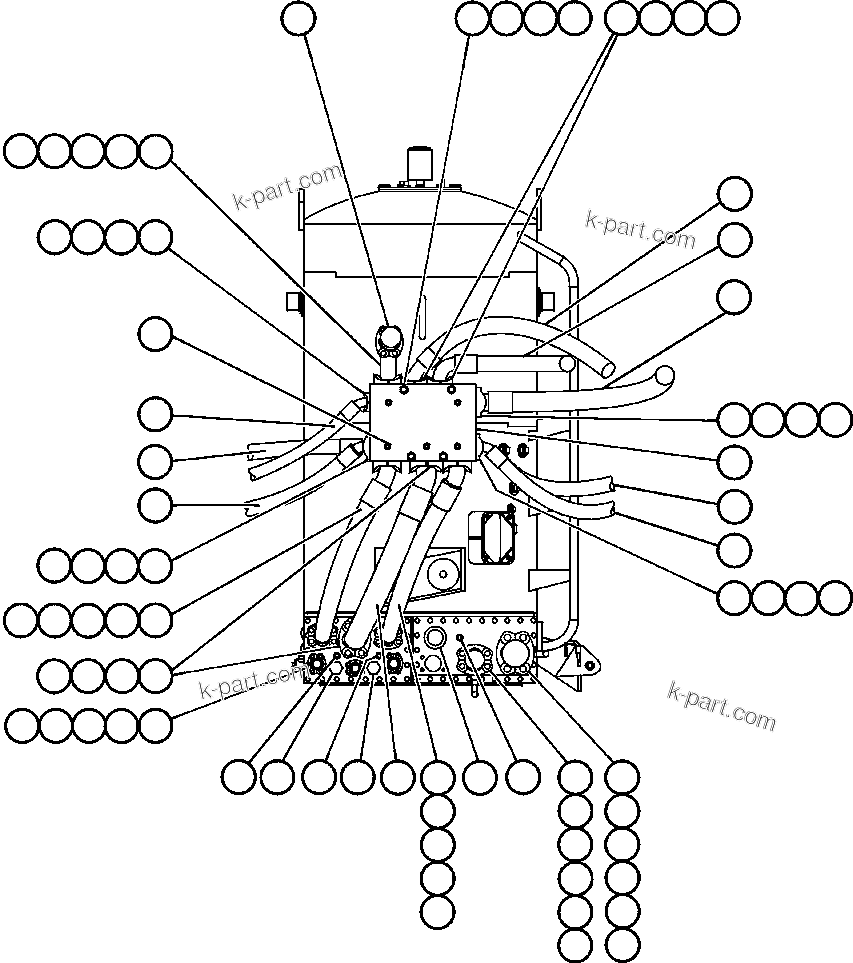 k-part.com

k-part.com

k-part.com

k-part.com