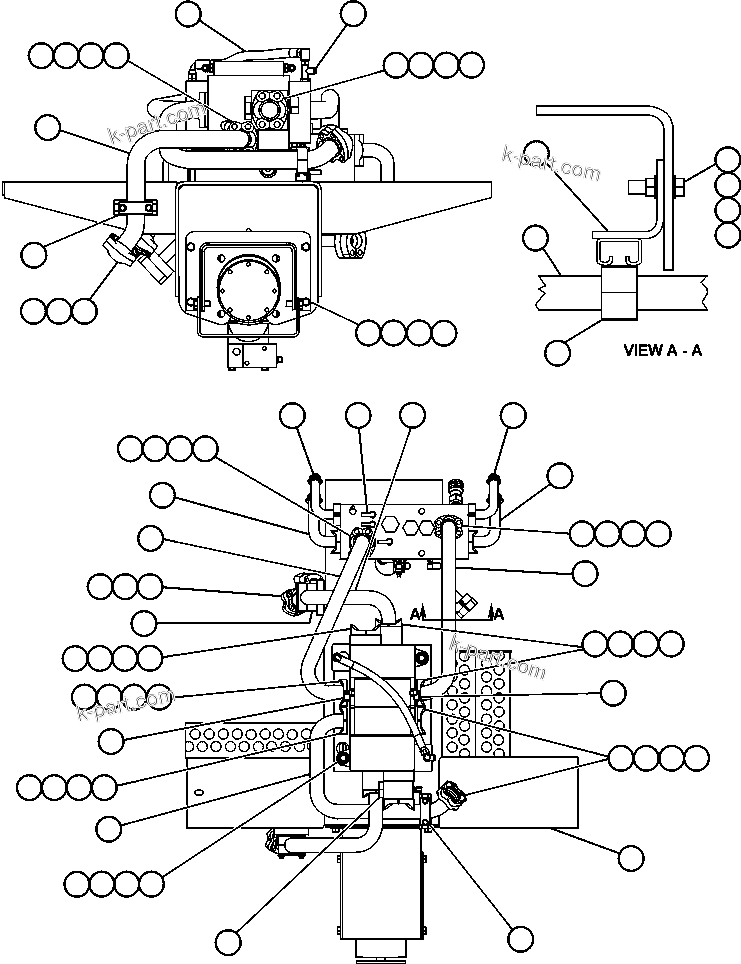 k-part.com

k-part.com

VIEW A - A

A

A

k-part.com

k-part.com