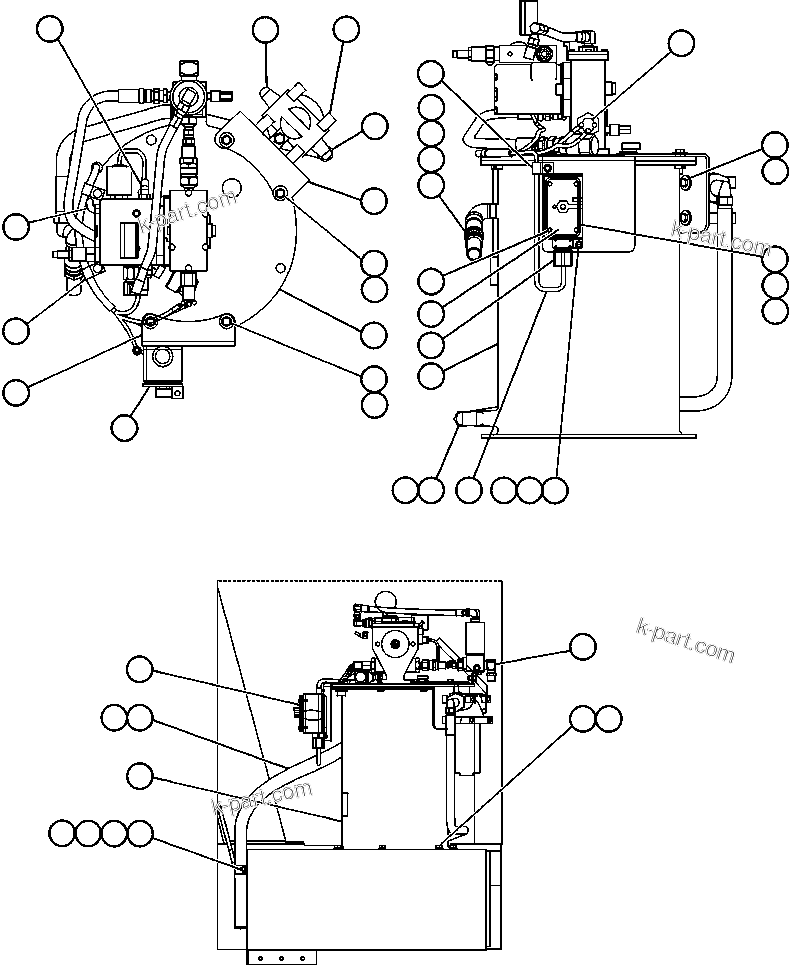 k-part.com

k-part.com

k-part.com

k-part.com