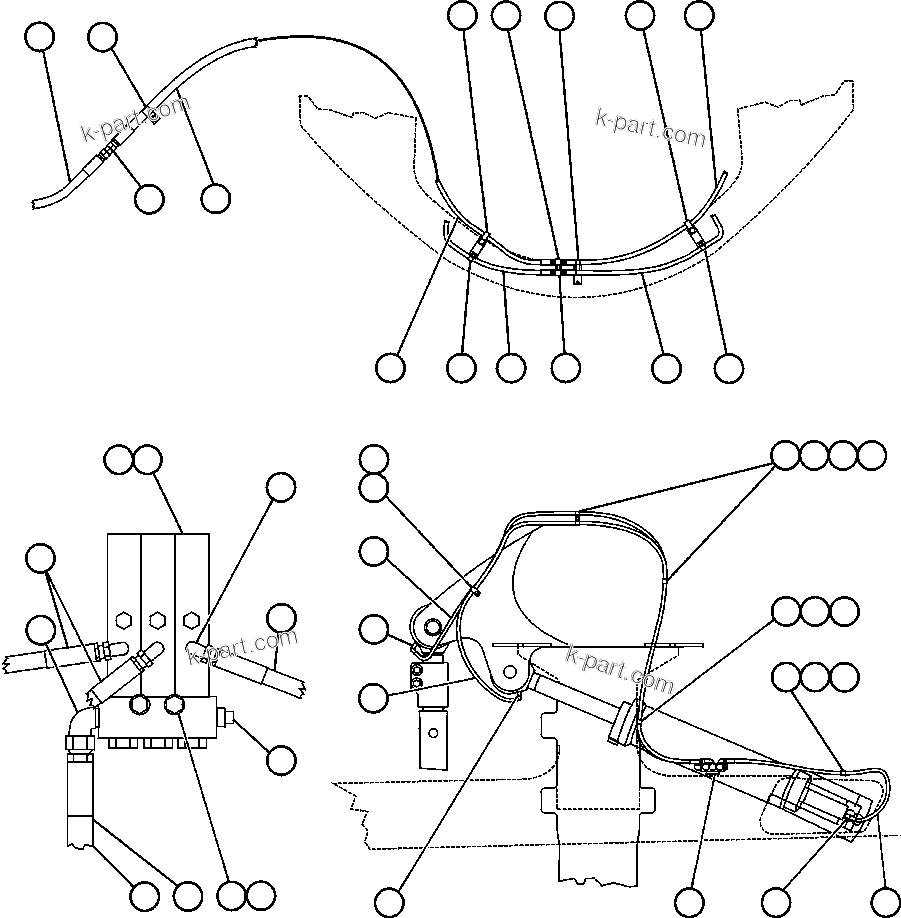 k-part.com
k-part.com
k-part.com
k-part.com