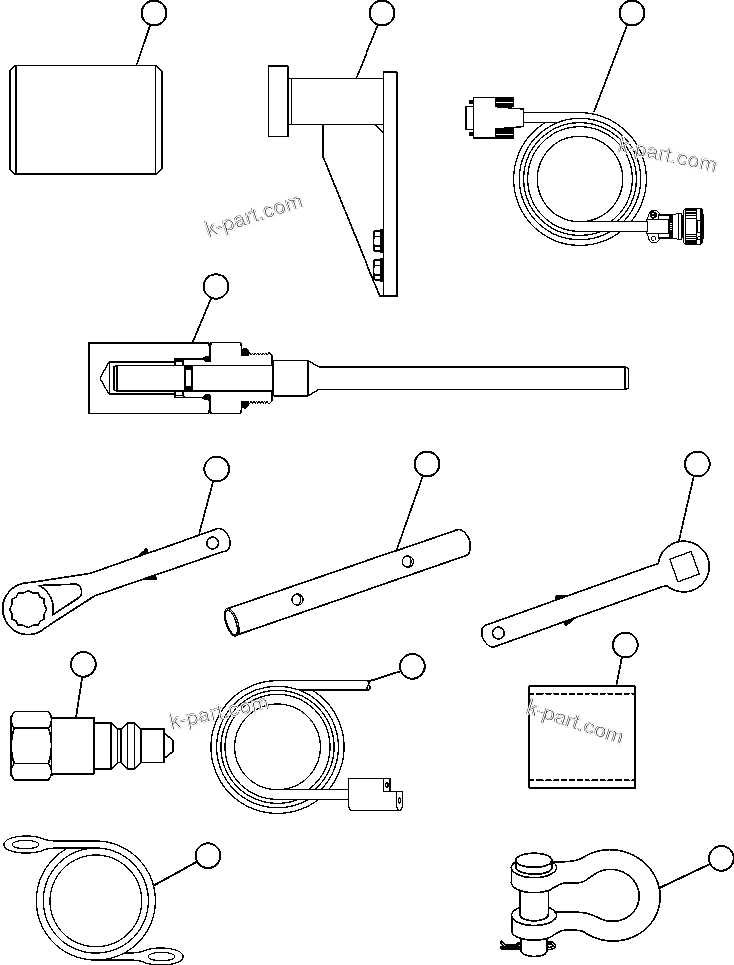 k-part.com

k-part.com

k-part.com

k-part.com