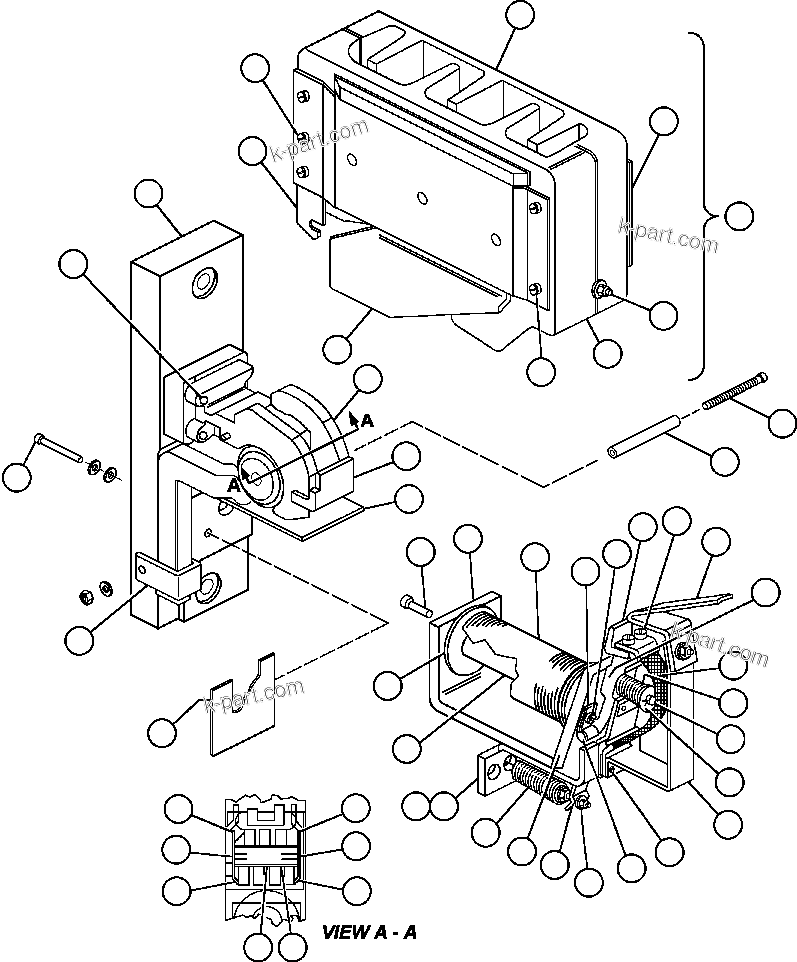 k-part.com

k-part.com

A

A

k-part.com

k-part.com

VIEW A - A