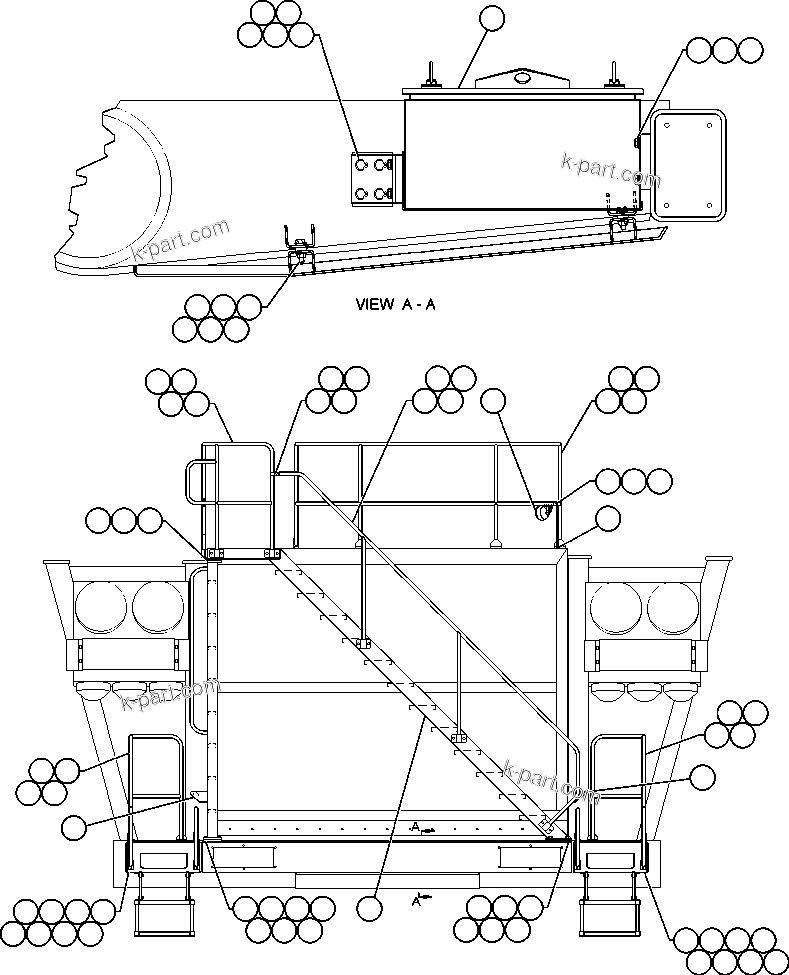 k-part.com
k-part.com
VIEW A - A
k-part.com
k-part.com
A
A