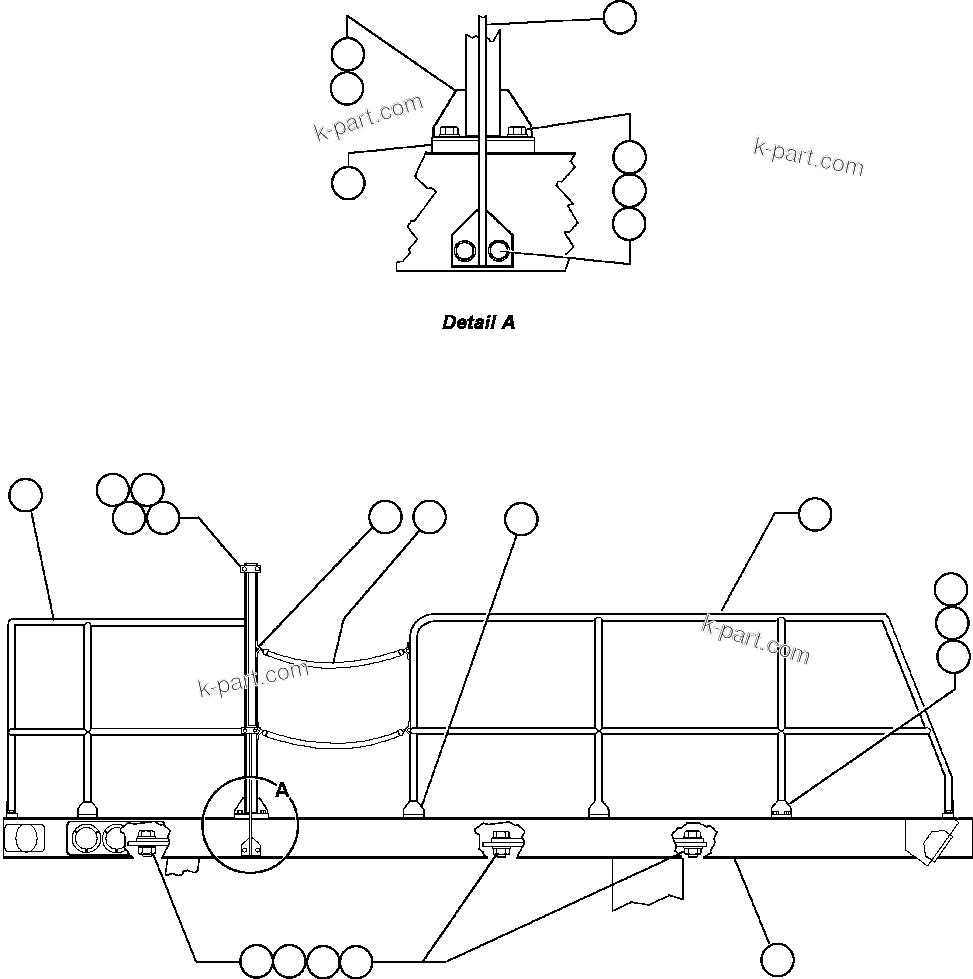 k-part.com

k-part.com

Detail A

k-part.com

k-part.com

A