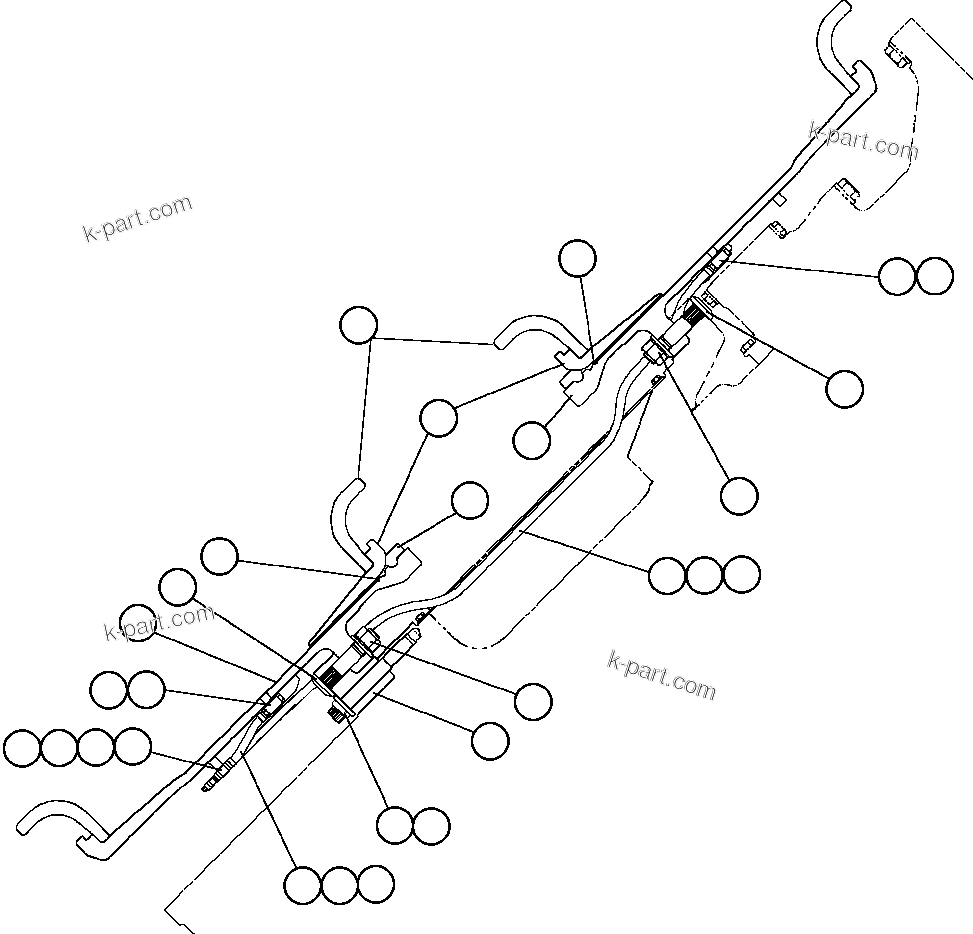 k-part.com

k-part.com

k-part.com

k-part.com