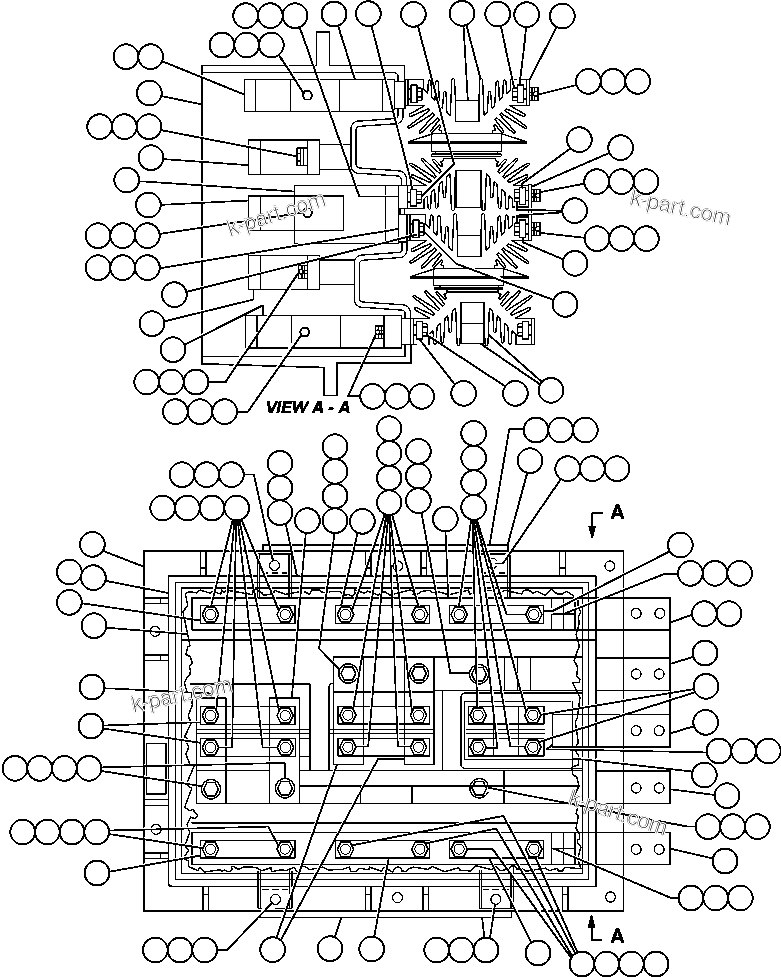 k-part.com
k-part.com
VIEW A - A
A
k-part.com
k-part.com
A