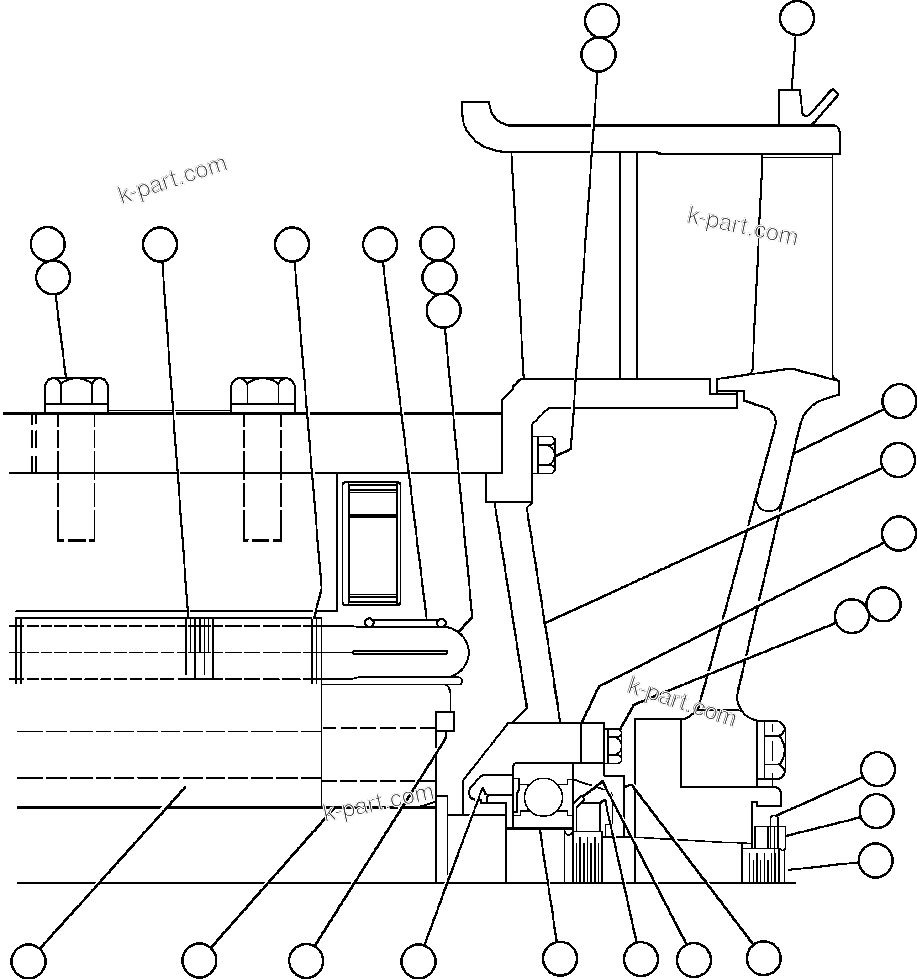 k-part.com
k-part.com
k-part.com
k-part.com