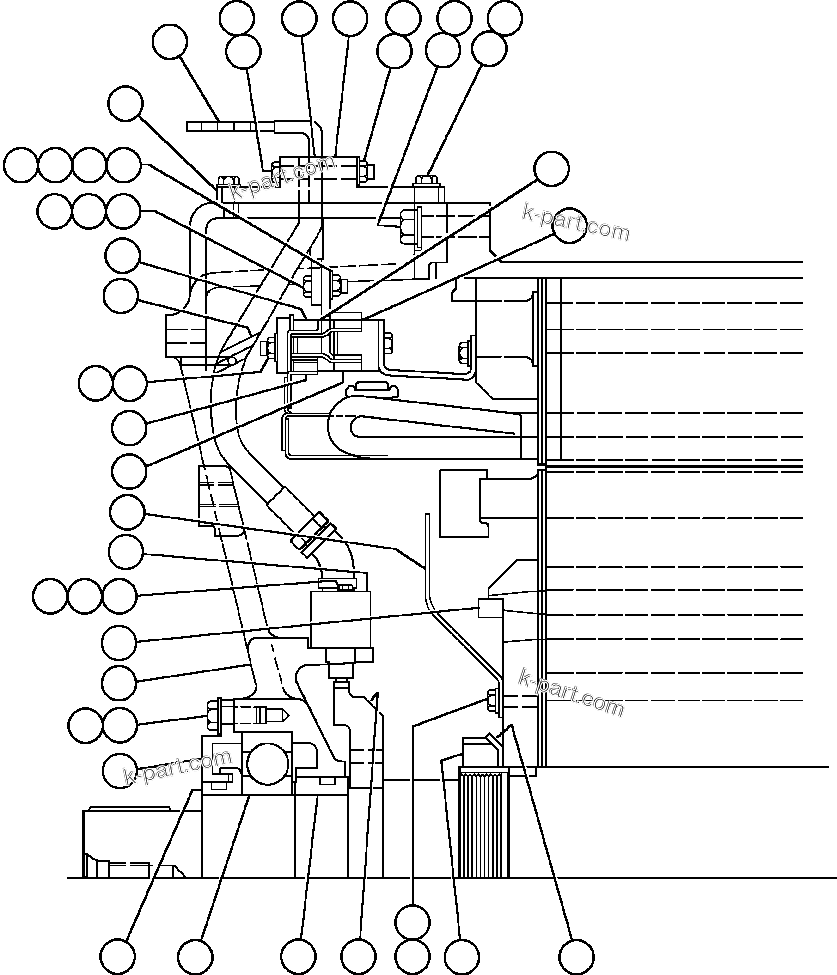 k-part.com
k-part.com
k-part.com
k-part.com