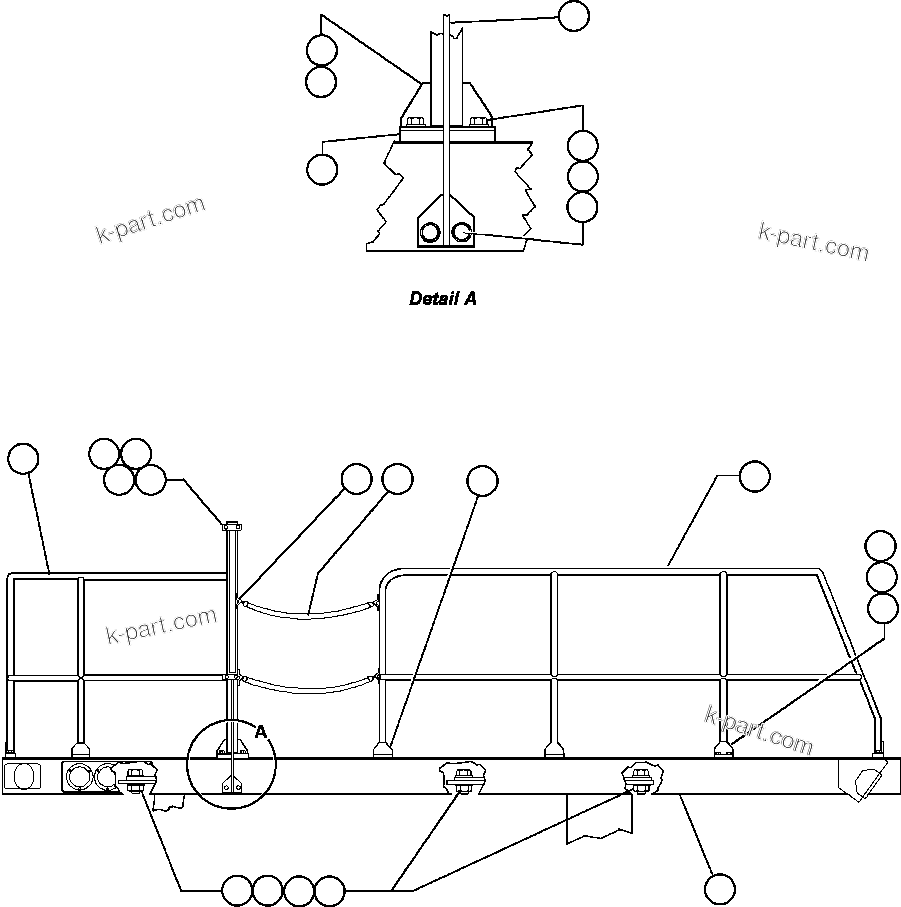 k-part.com

k-part.com

Detail A

k-part.com

A

k-part.com