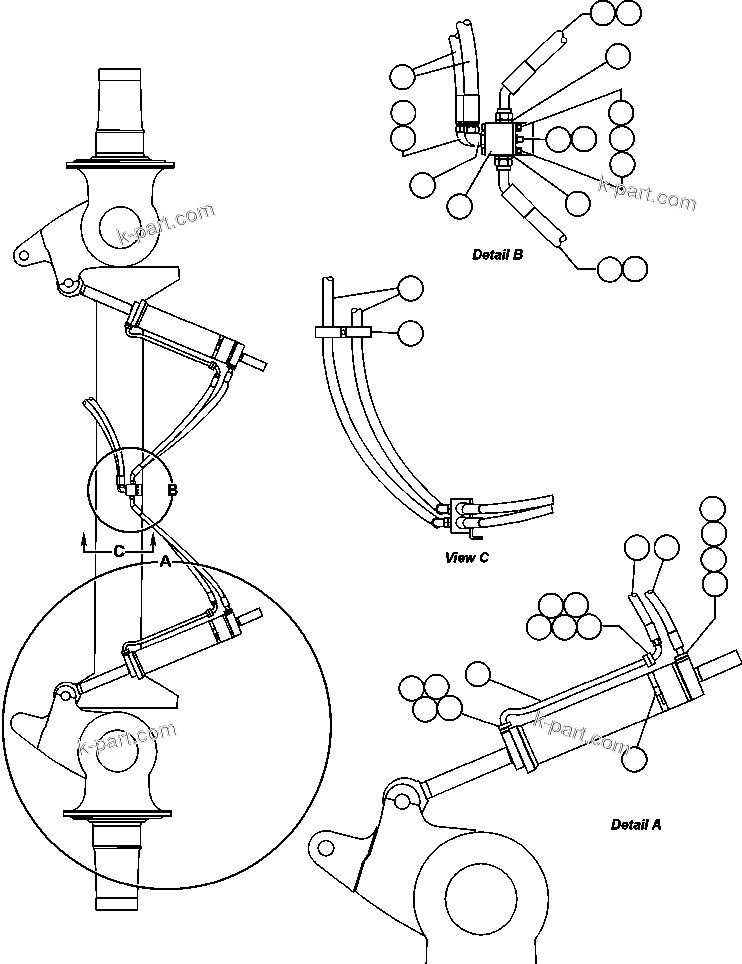 k-part.com
k-part.com
Detail B
B
C
A
View C
k-part.com
k-part.com
Detail A