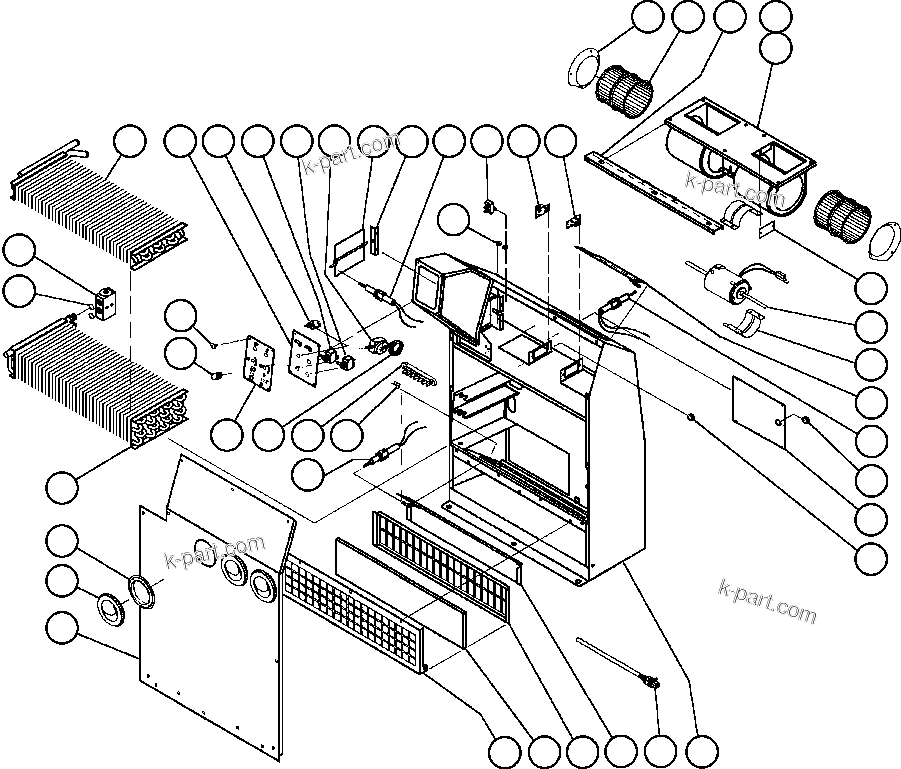 k-part.com
k-part.com
k-part.com
k-part.com