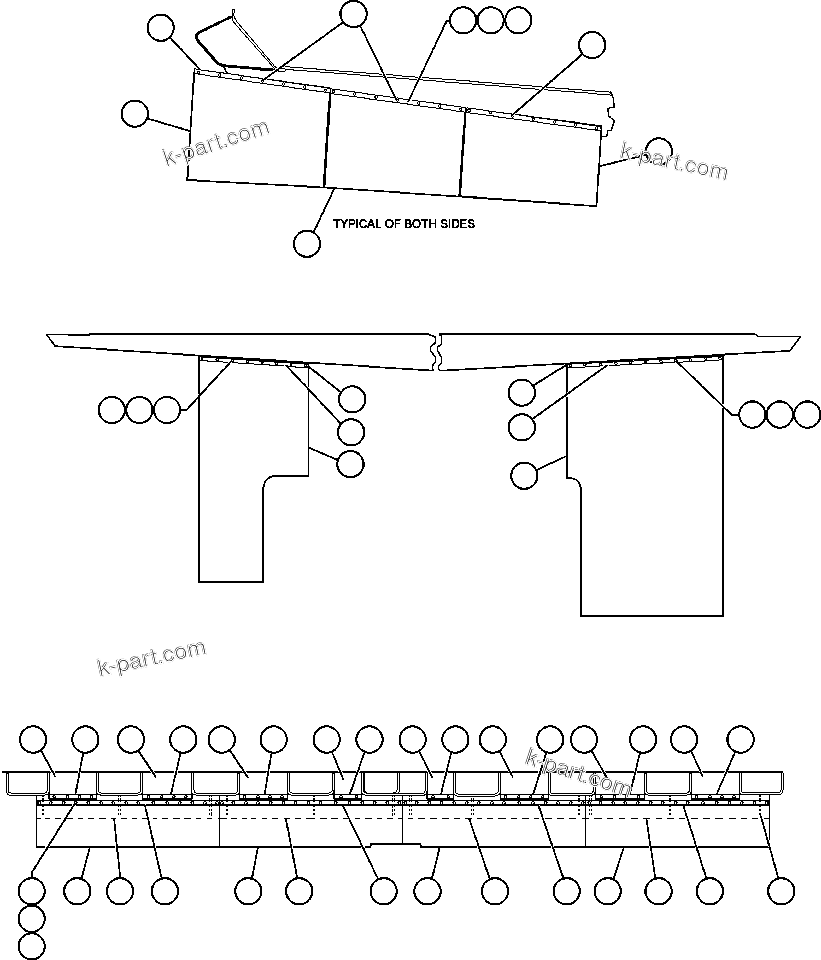 k-part.com
k-part.com
TYPICAL OF BOTH SIDES
k-part.com
k-part.com