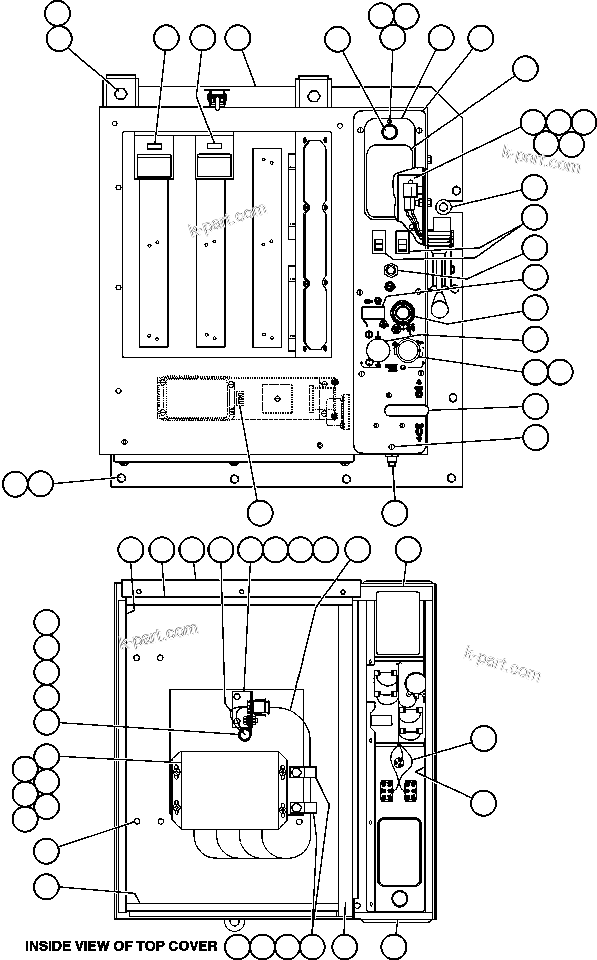 k-part.com

k-part.com

k-part.com

k-part.com

INSIDE VIEW OF TOP COVER