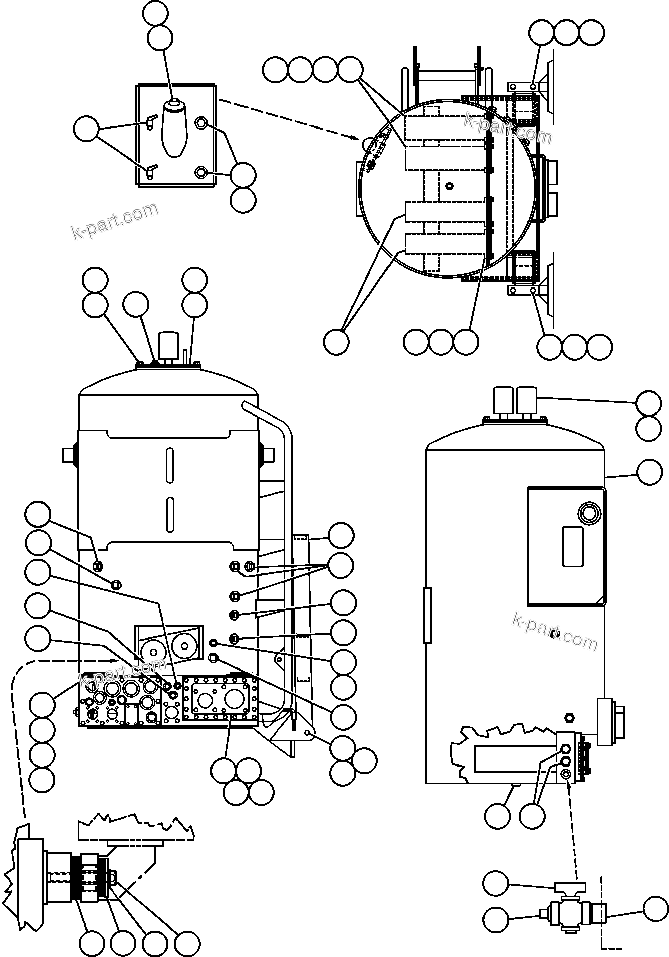 k-part.com

k-part.com

k-part.com

k-part.com