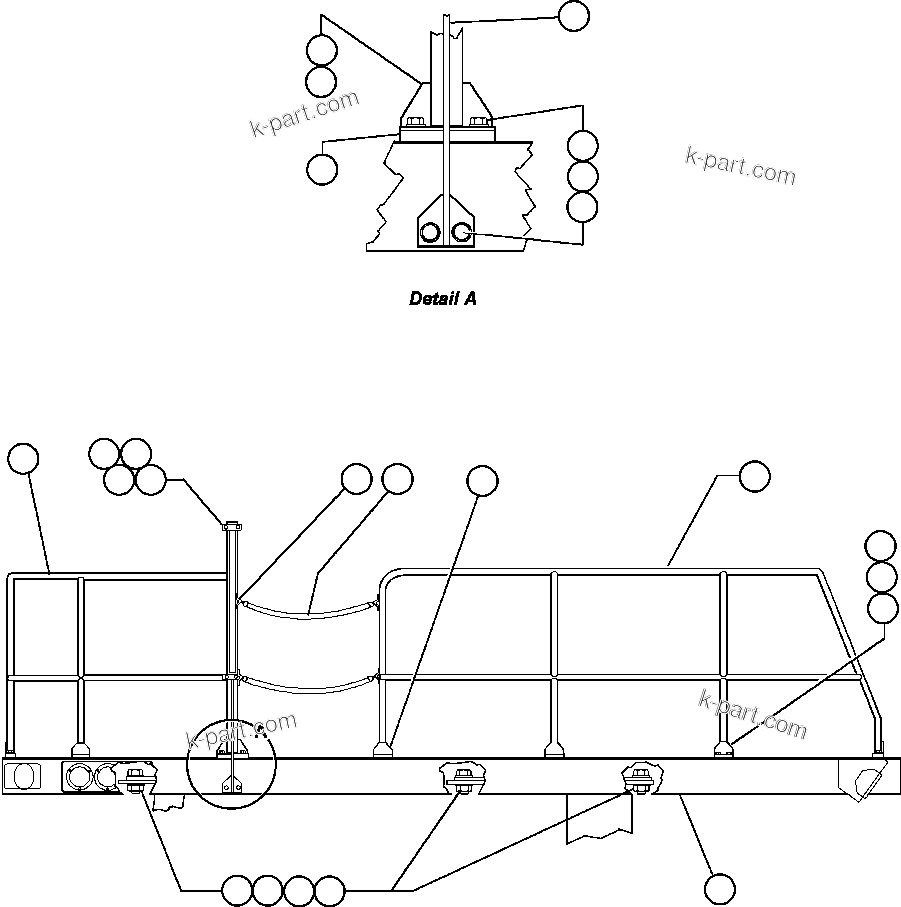 k-part.com

k-part.com

Detail A

k-part.com

k-part.com