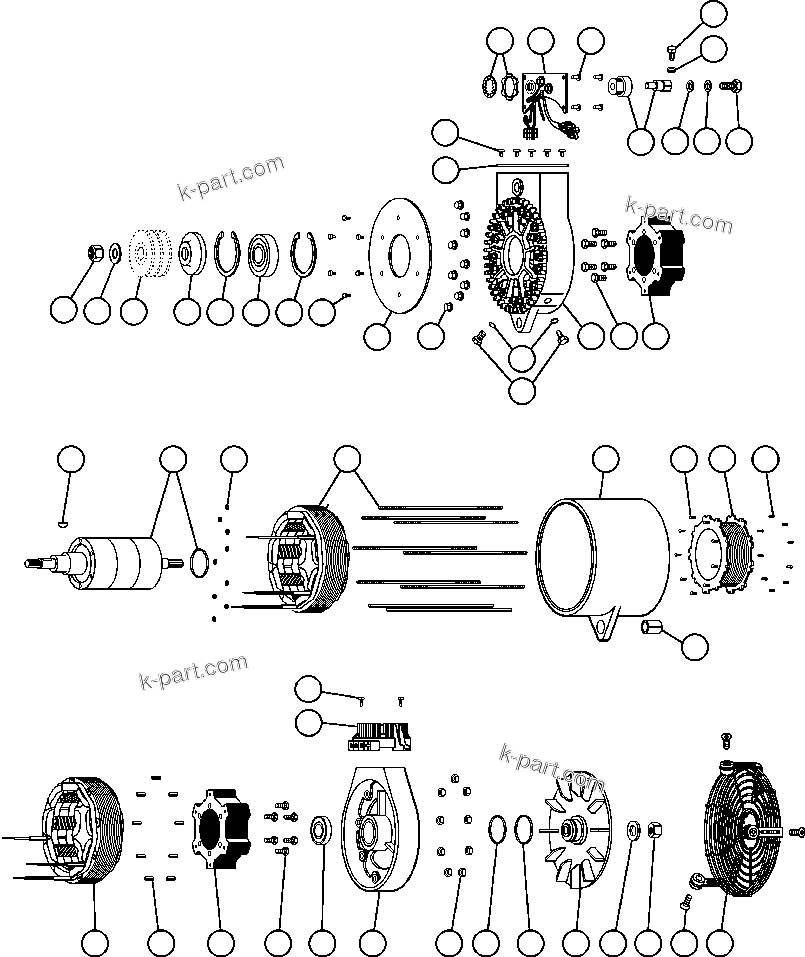 k-part.com

k-part.com

k-part.com

k-part.com