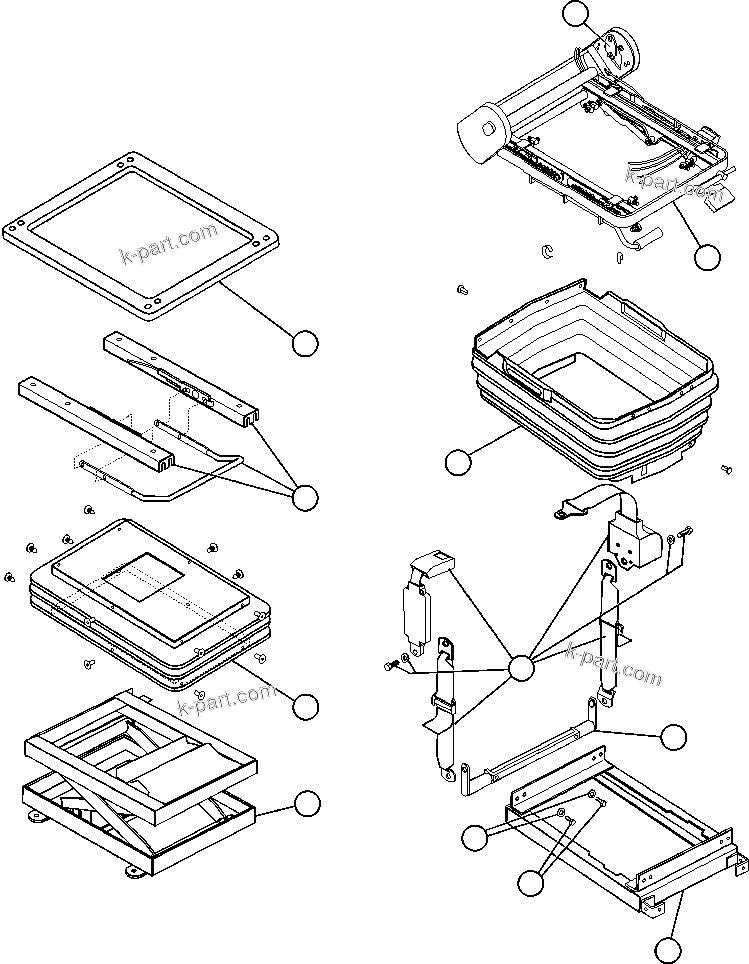 k-part.com

k-part.com

k-part.com

k-part.com