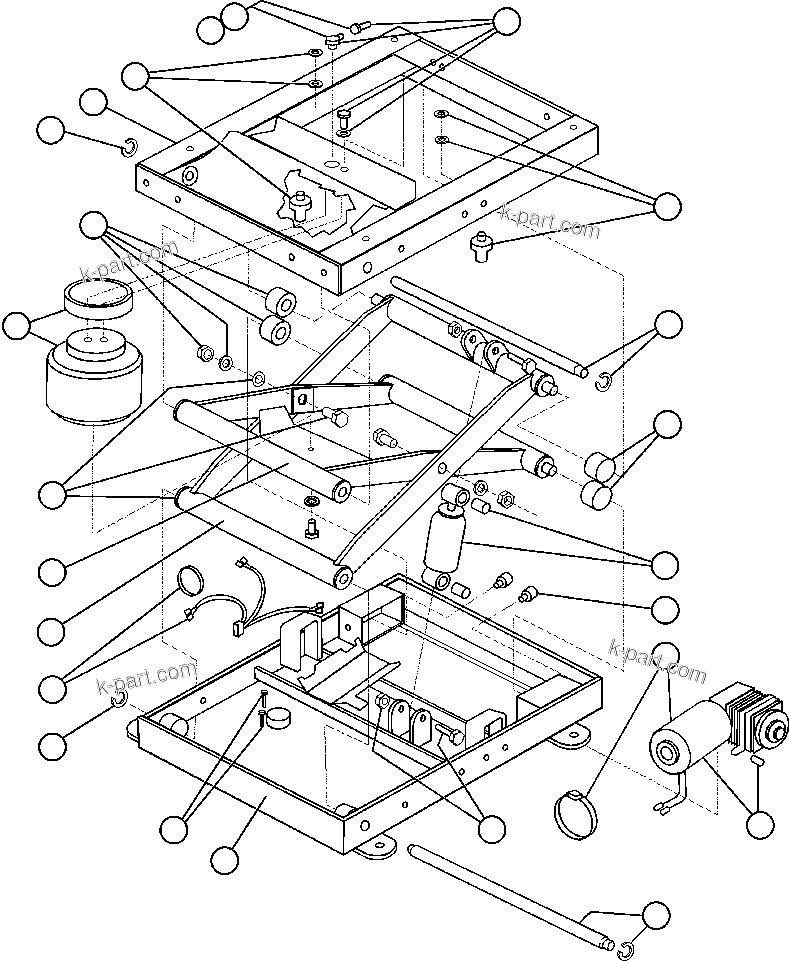 k-part.com

k-part.com

k-part.com

k-part.com