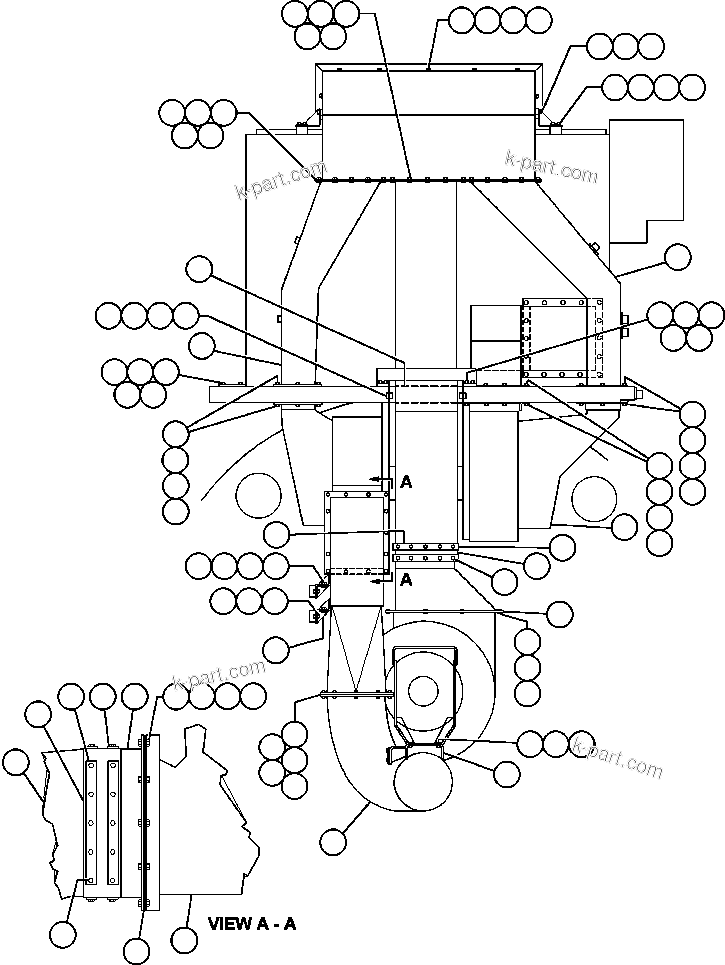 k-part.com
k-part.com
A
A
k-part.com
k-part.com
VIEW A - A