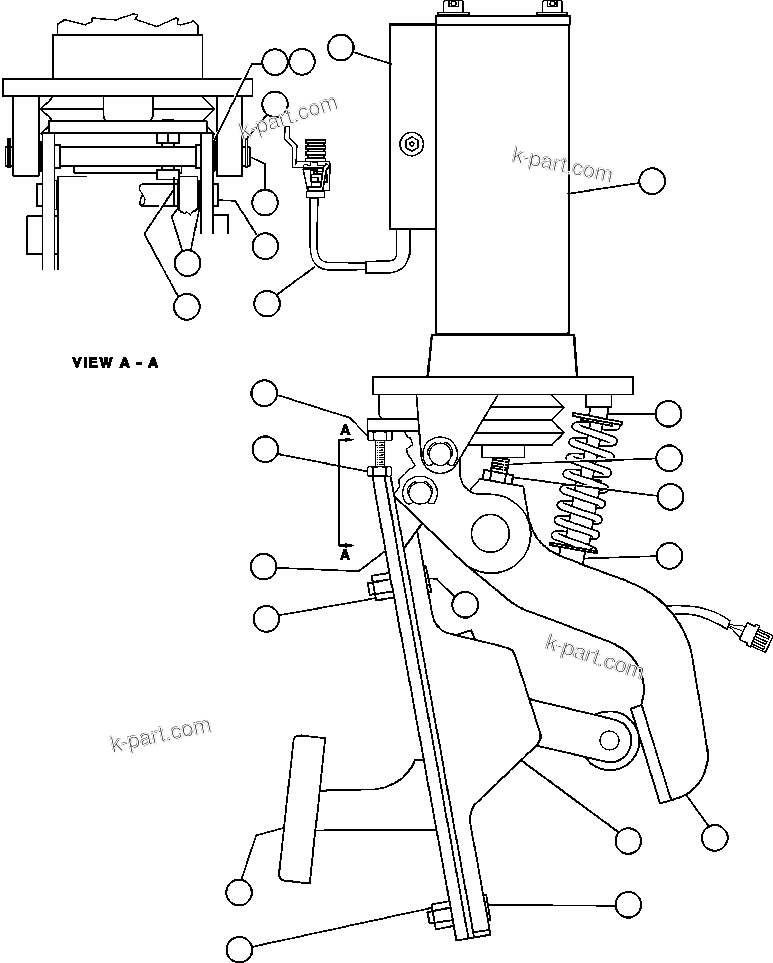 k-part.com

k-part.com

VIEW A - A

A

A

k-part.com

k-part.com