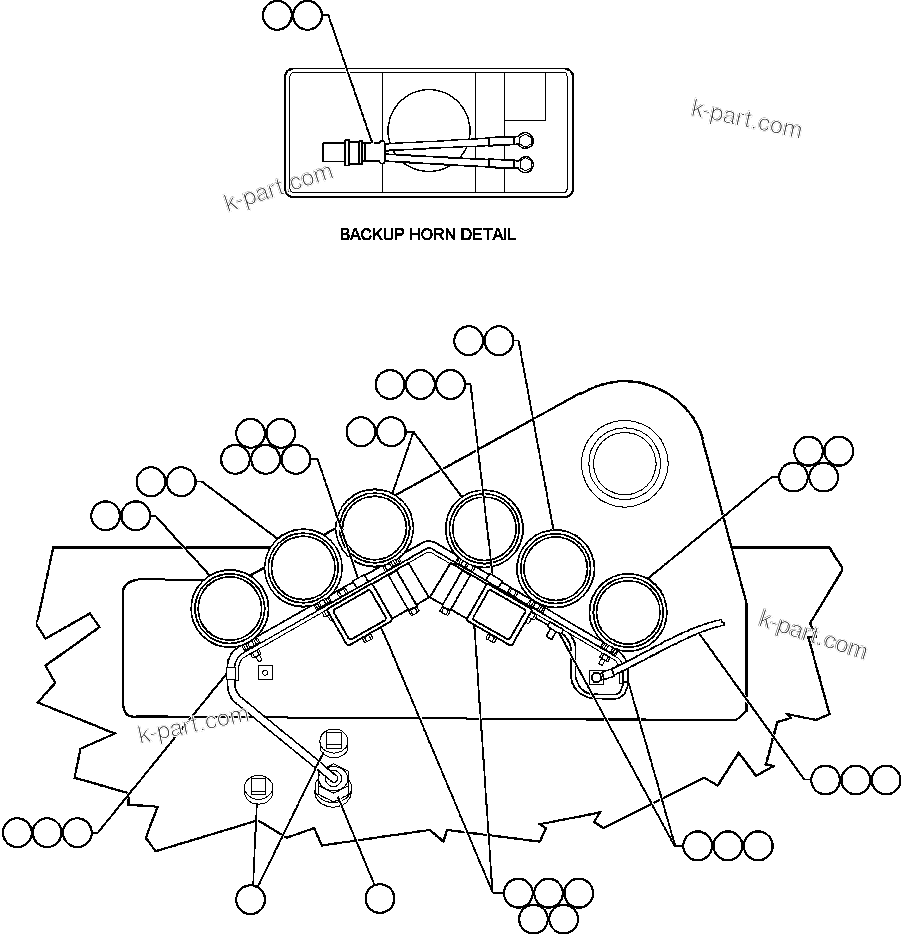 k-part.com

k-part.com

BACKUP HORN DETAIL

k-part.com

k-part.com