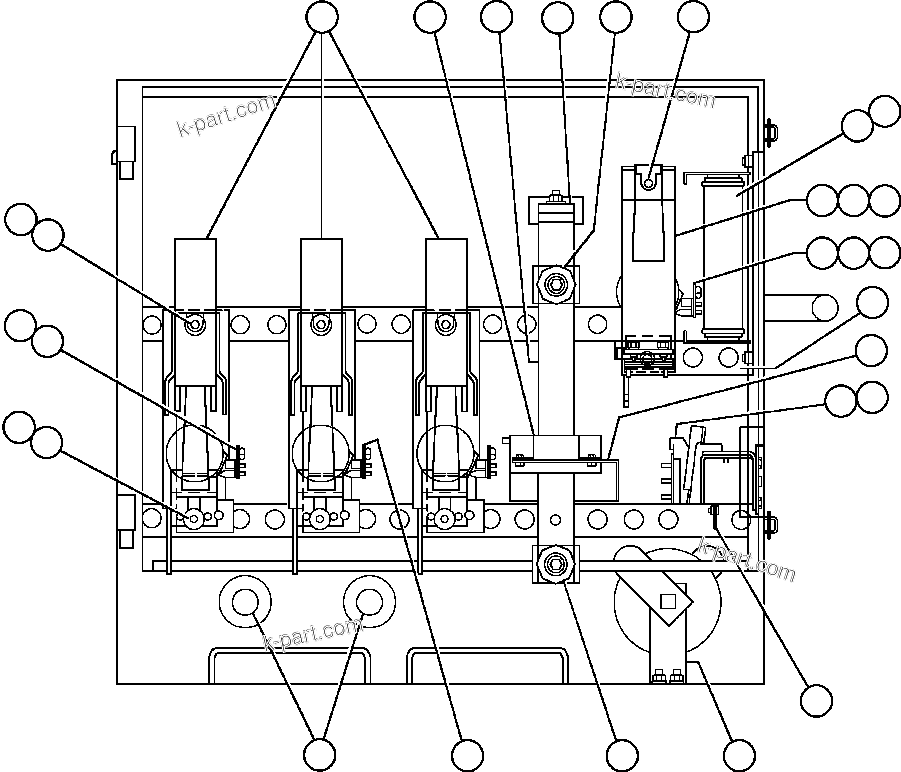 k-part.com
k-part.com
k-part.com
k-part.com