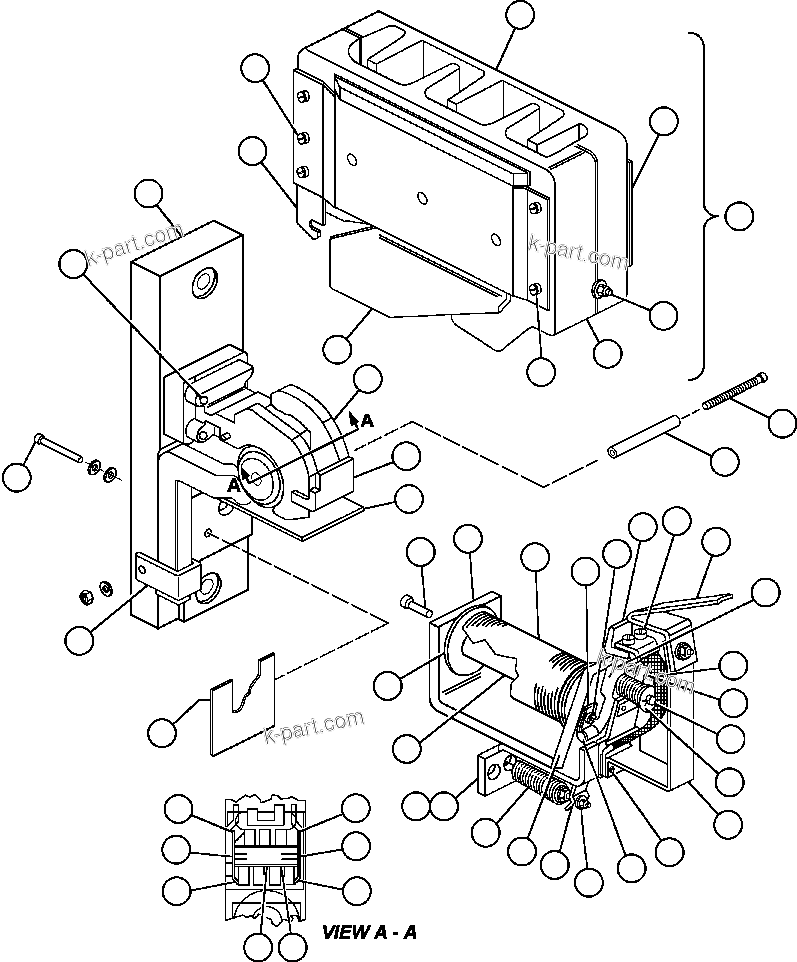 k-part.com

k-part.com

A

A

k-part.com

k-part.com

VIEW A - A