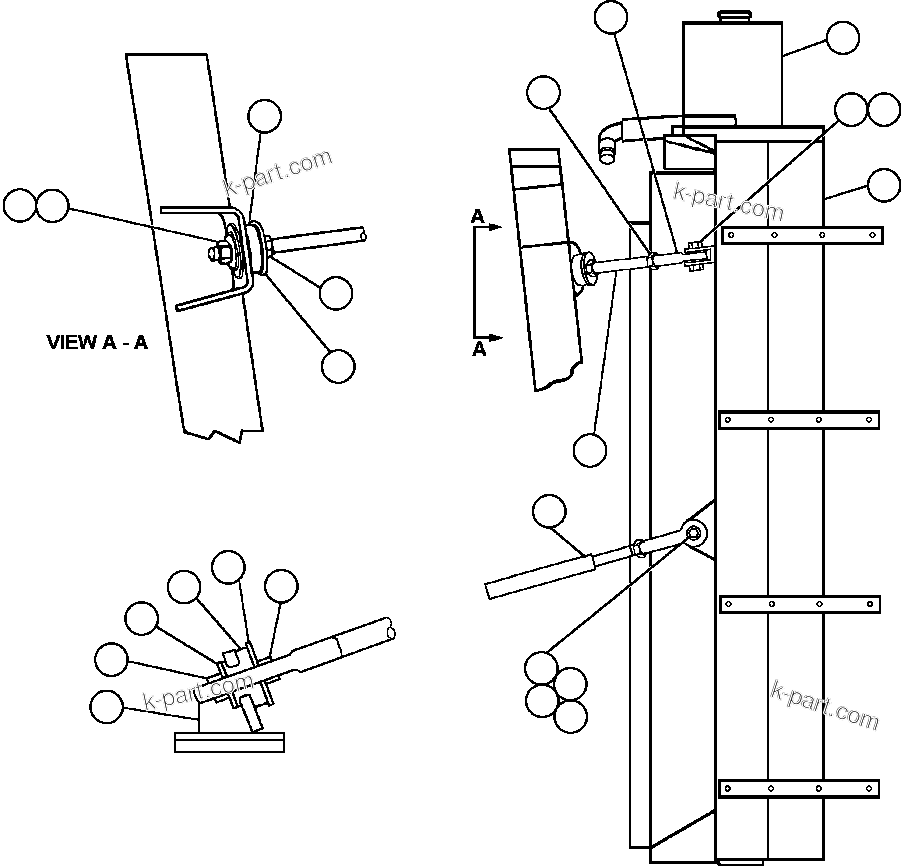 k-part.com

VIEW A - A

k-part.com

A

A

k-part.com

k-part.com