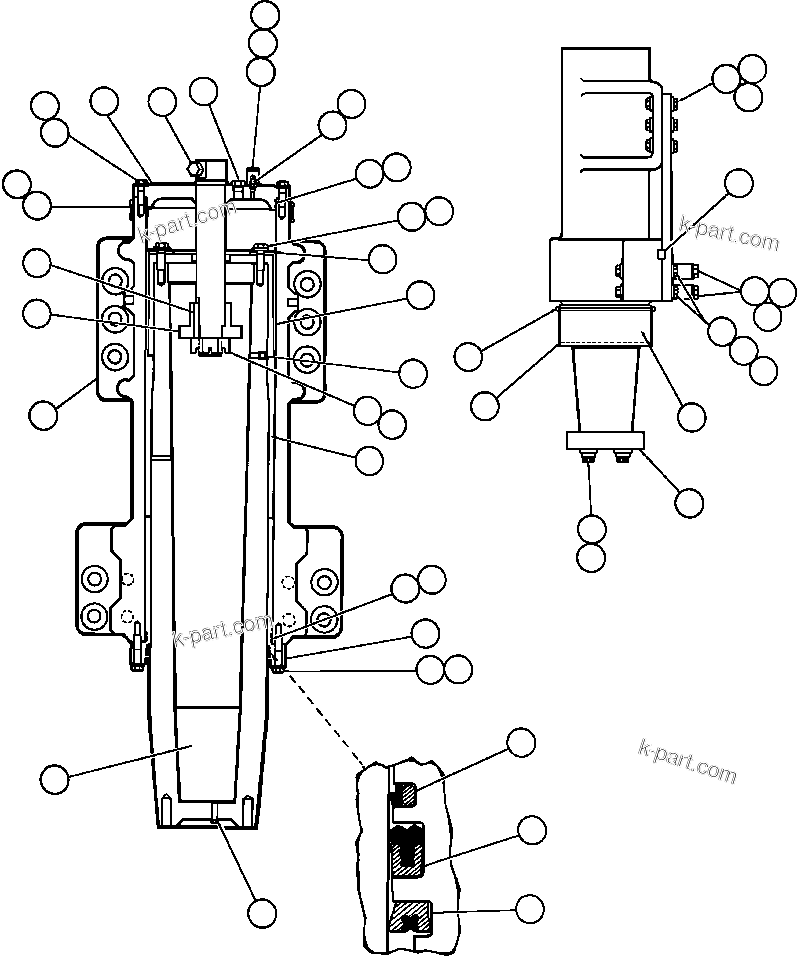 k-part.com

k-part.com

k-part.com

k-part.com