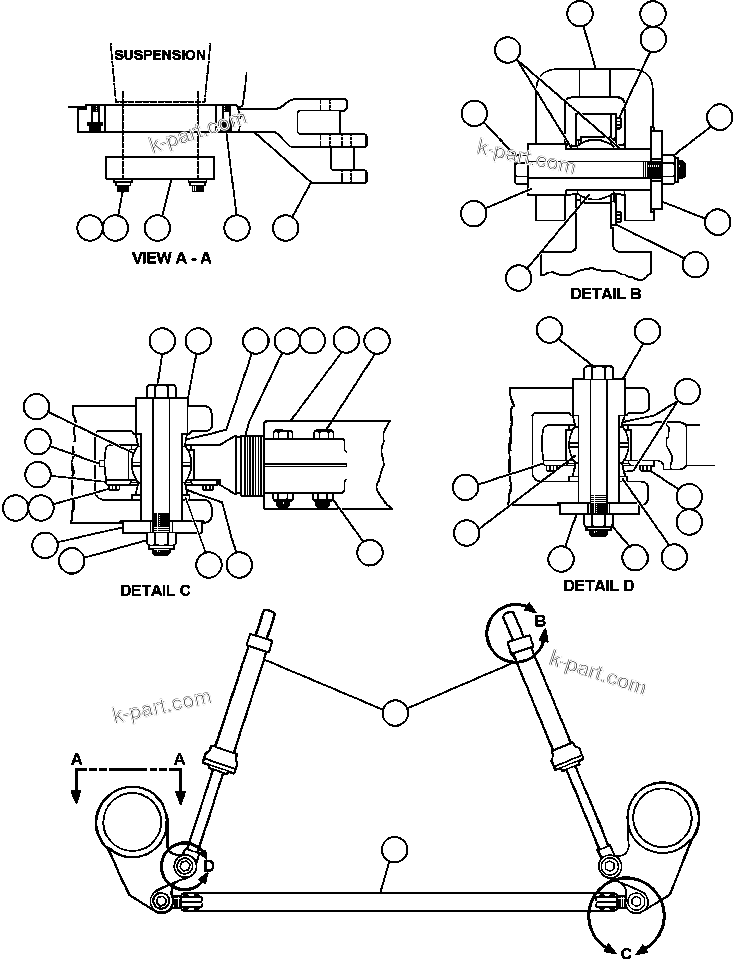 SUSPENSION

k-part.com

VIEW A - A

k-part.com

DETAIL B

DETAIL C

DETAIL D

B

k-part.com

k-part.com

A

A

D

C