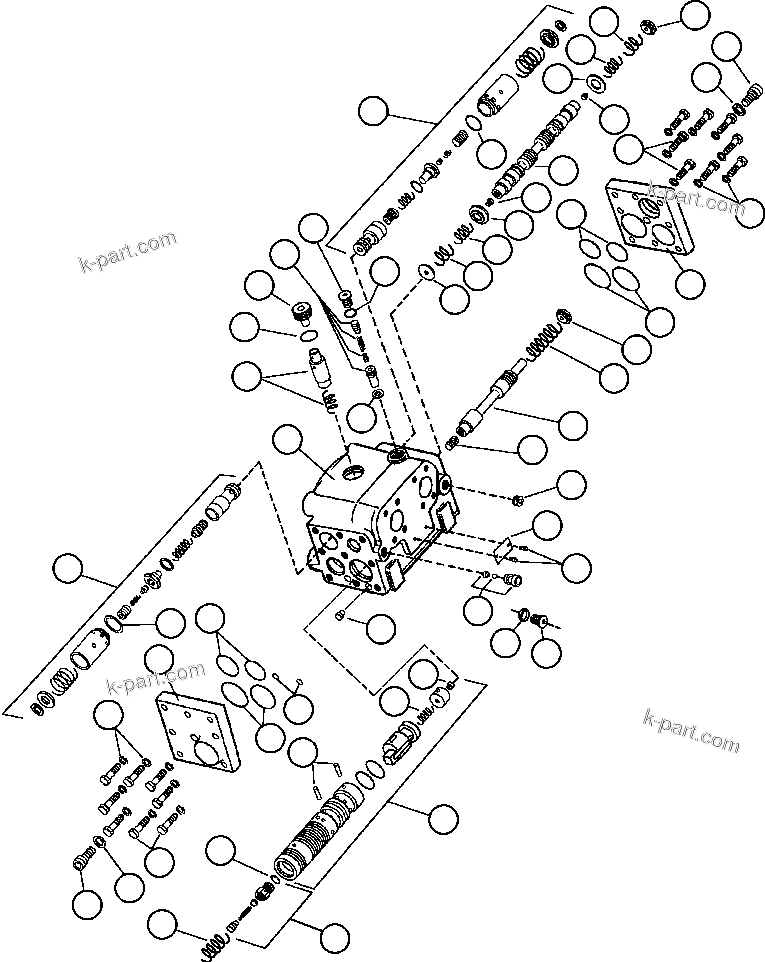 k-part.com

k-part.com

k-part.com

k-part.com