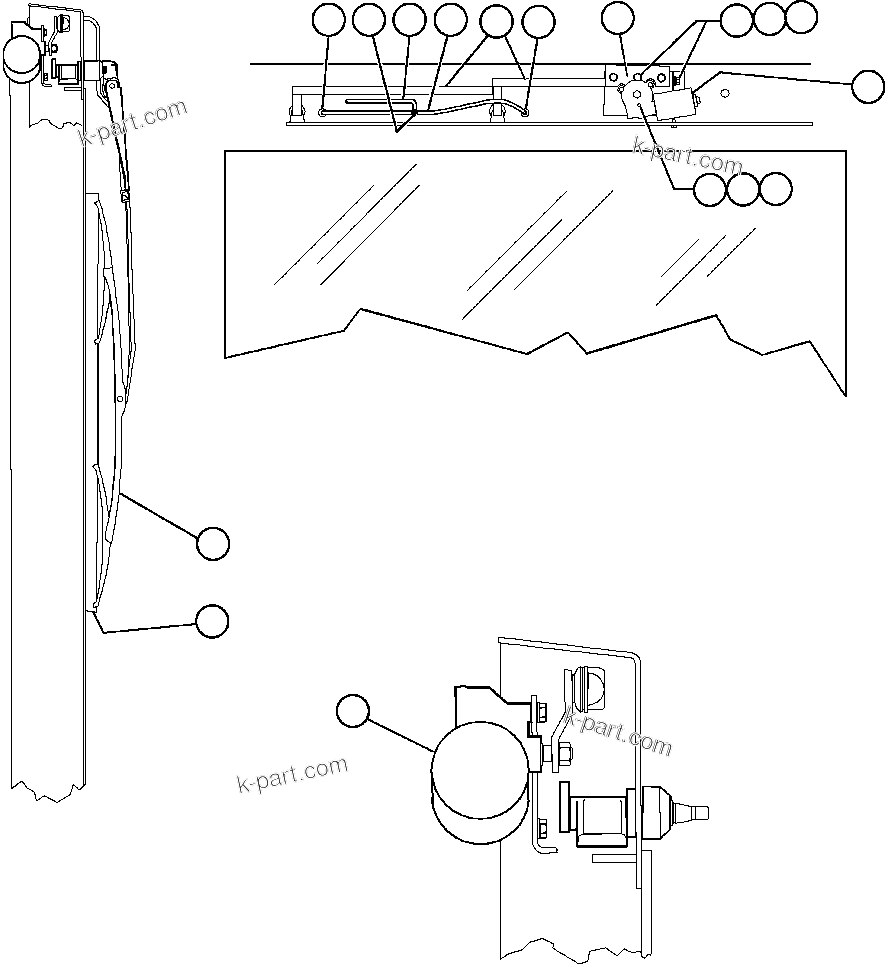 k-part.com

k-part.com

k-part.com

k-part.com