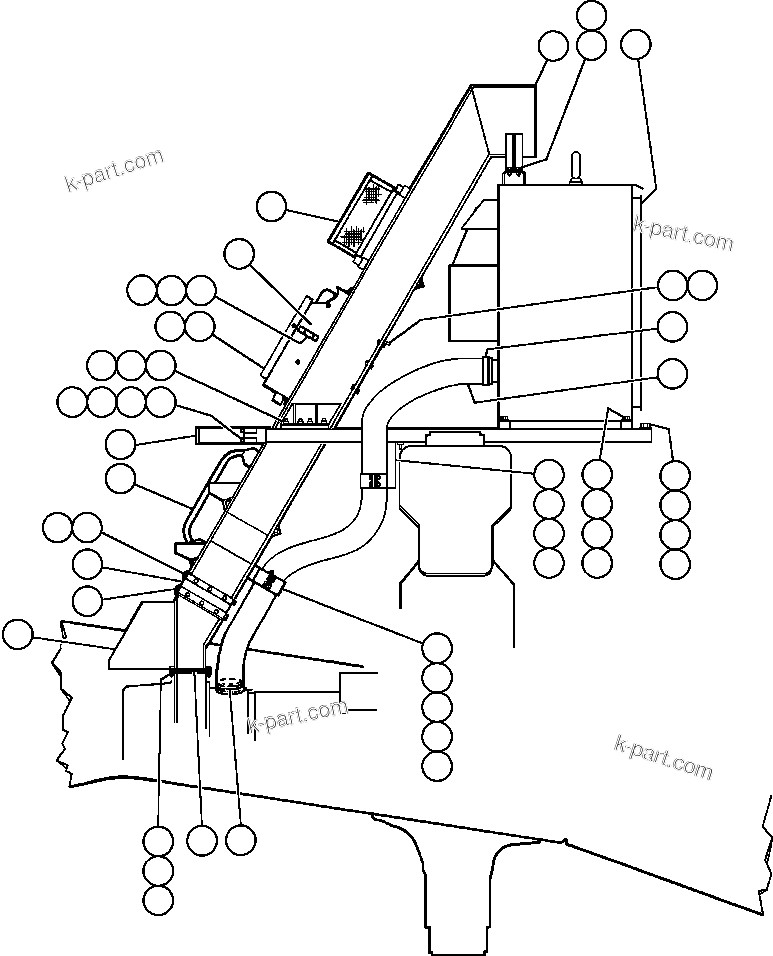 k-part.com

k-part.com

k-part.com

k-part.com