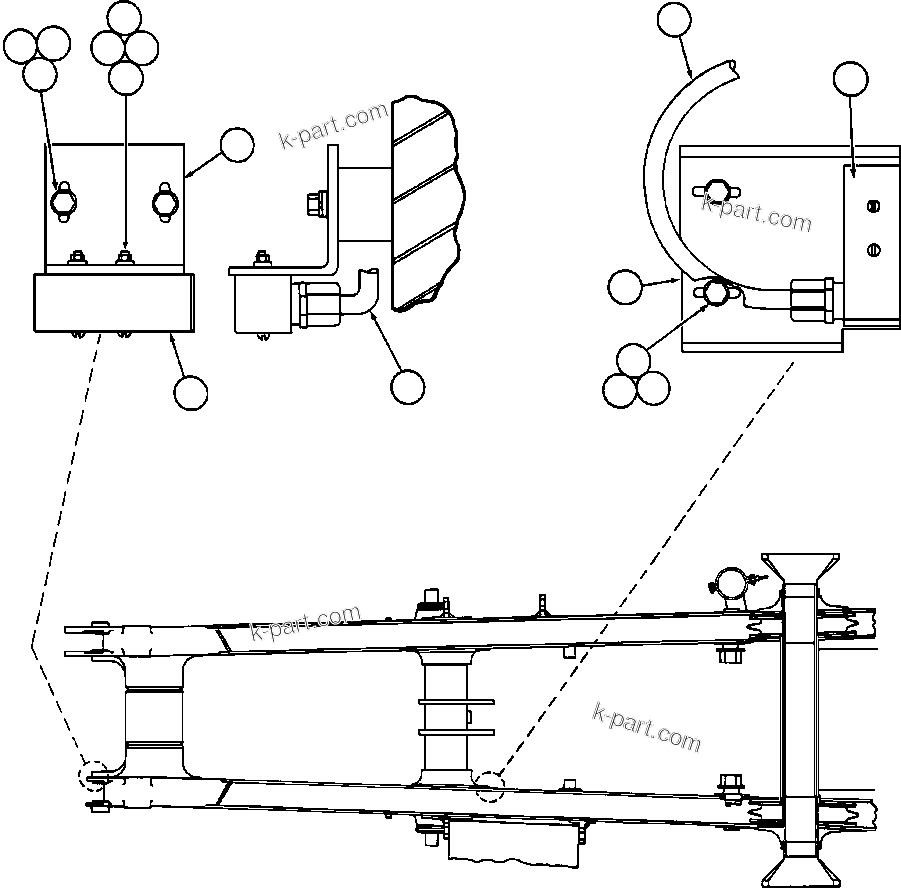 k-part.com

k-part.com

k-part.com

k-part.com