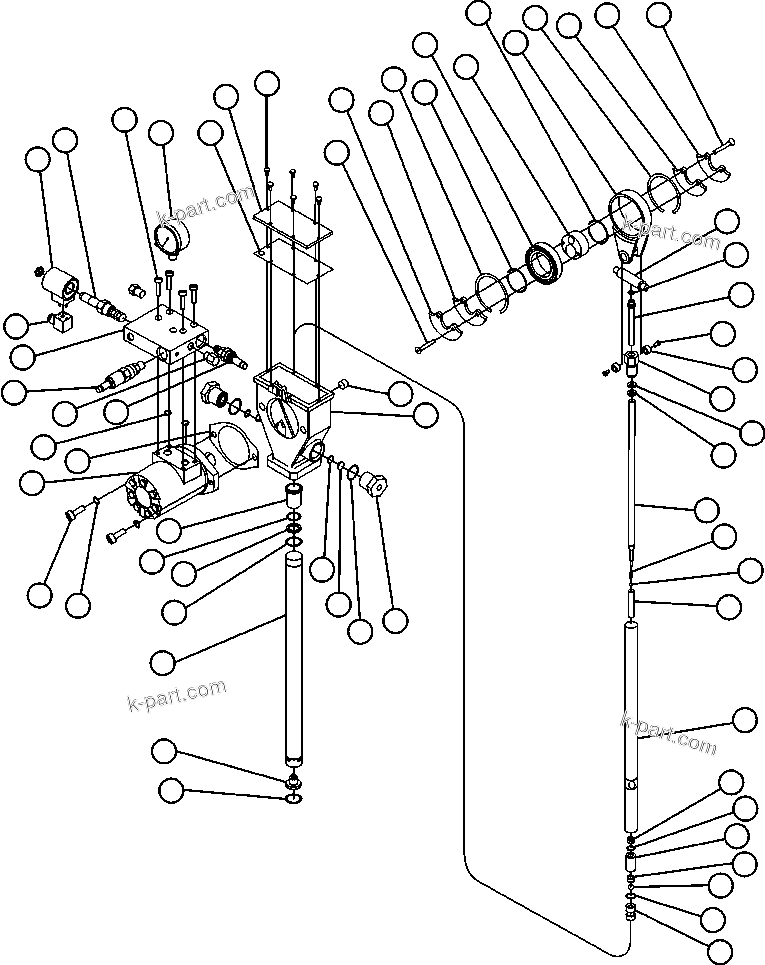 k-part.com
k-part.com
k-part.com
k-part.com