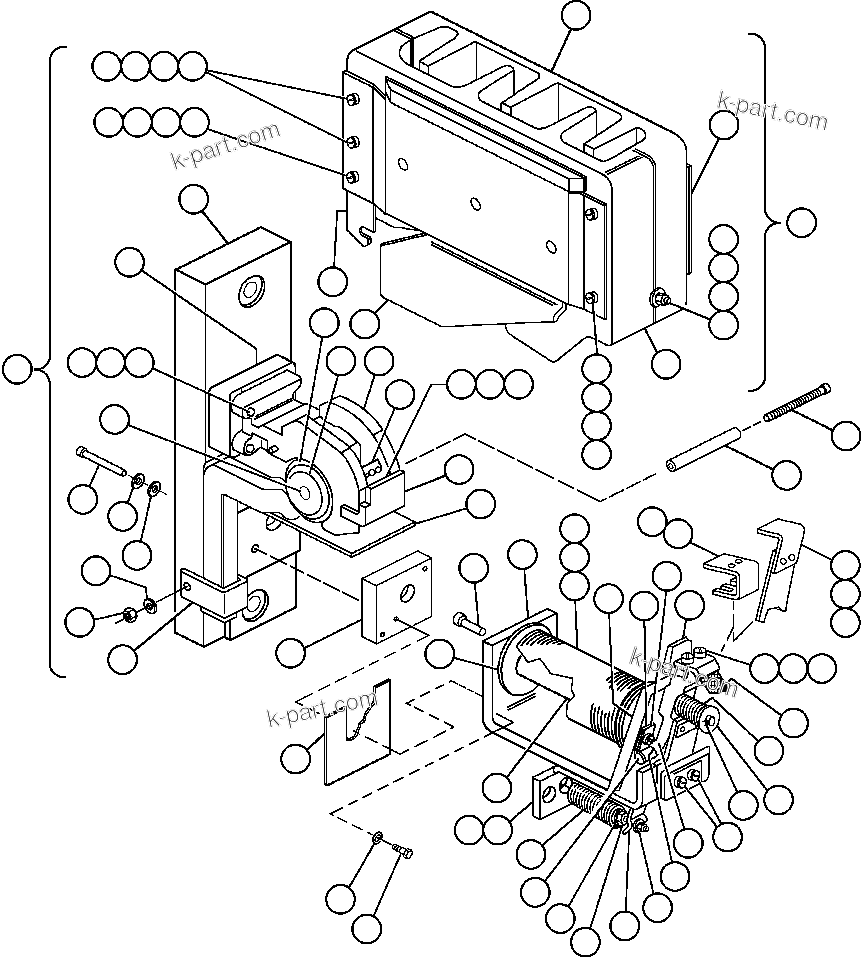 k-part.com

k-part.com

k-part.com

k-part.com