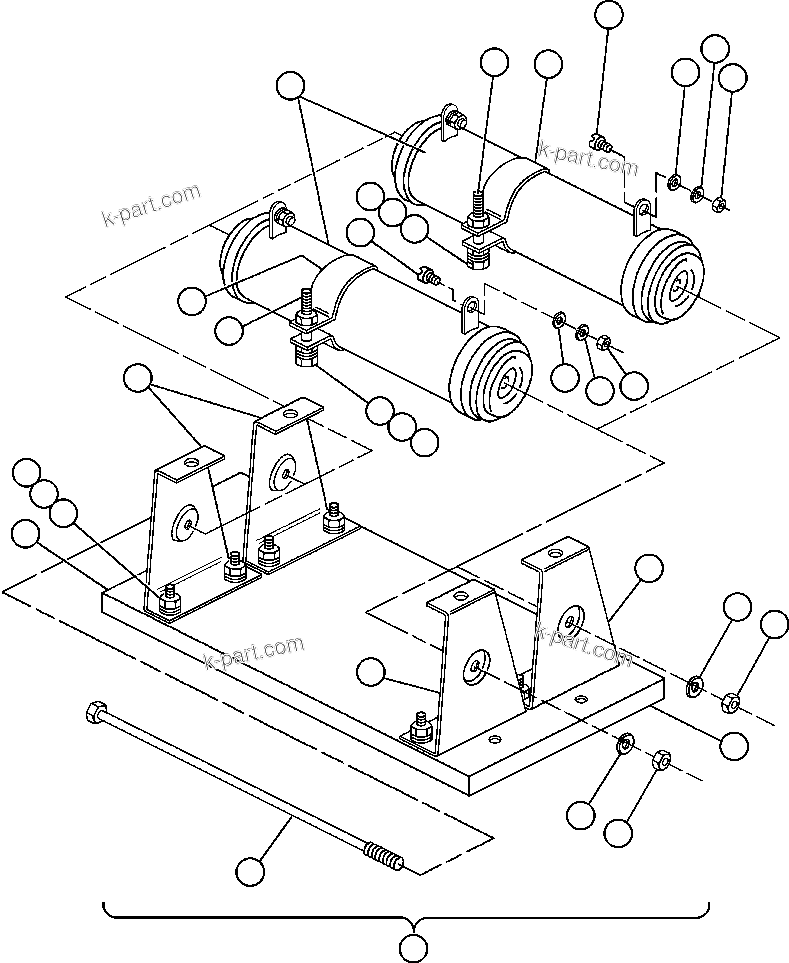 k-part.com
k-part.com
k-part.com
k-part.com