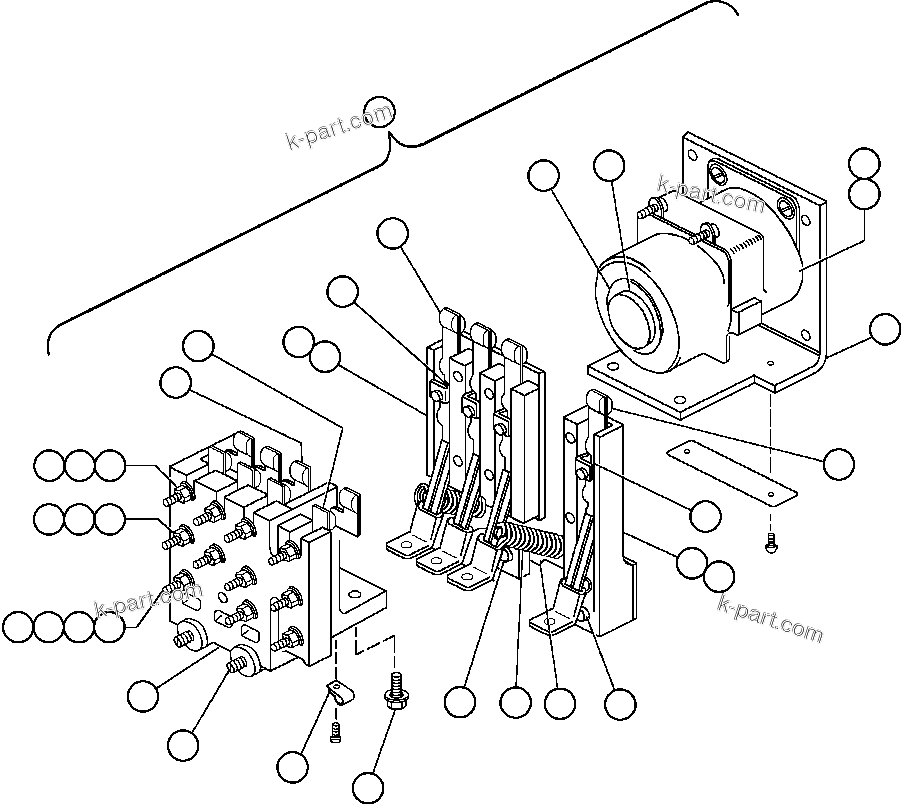 k-part.com
k-part.com
k-part.com
k-part.com