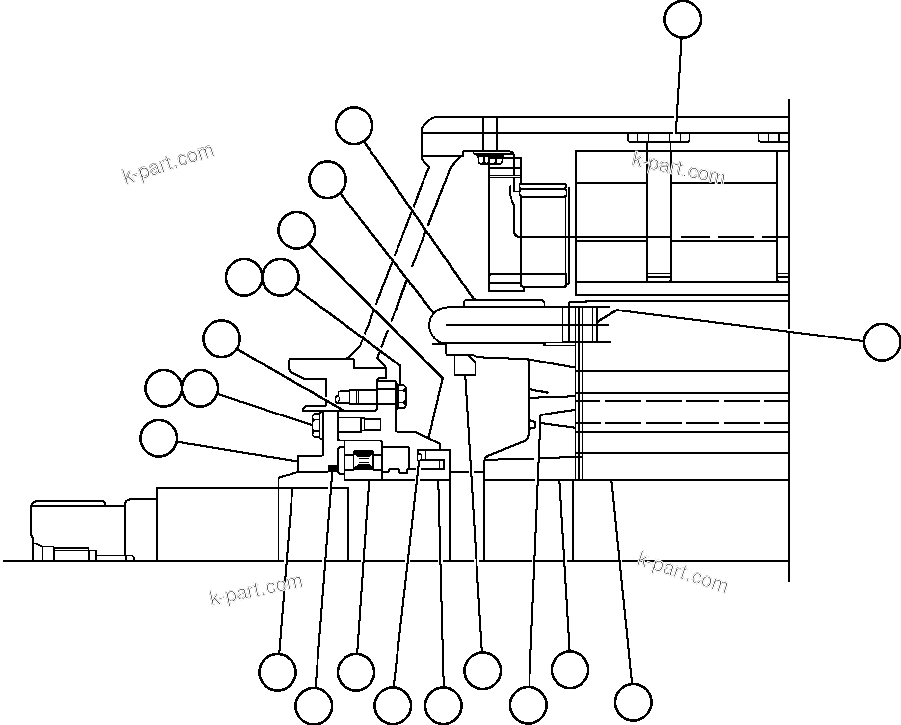 k-part.com
k-part.com
k-part.com
k-part.com