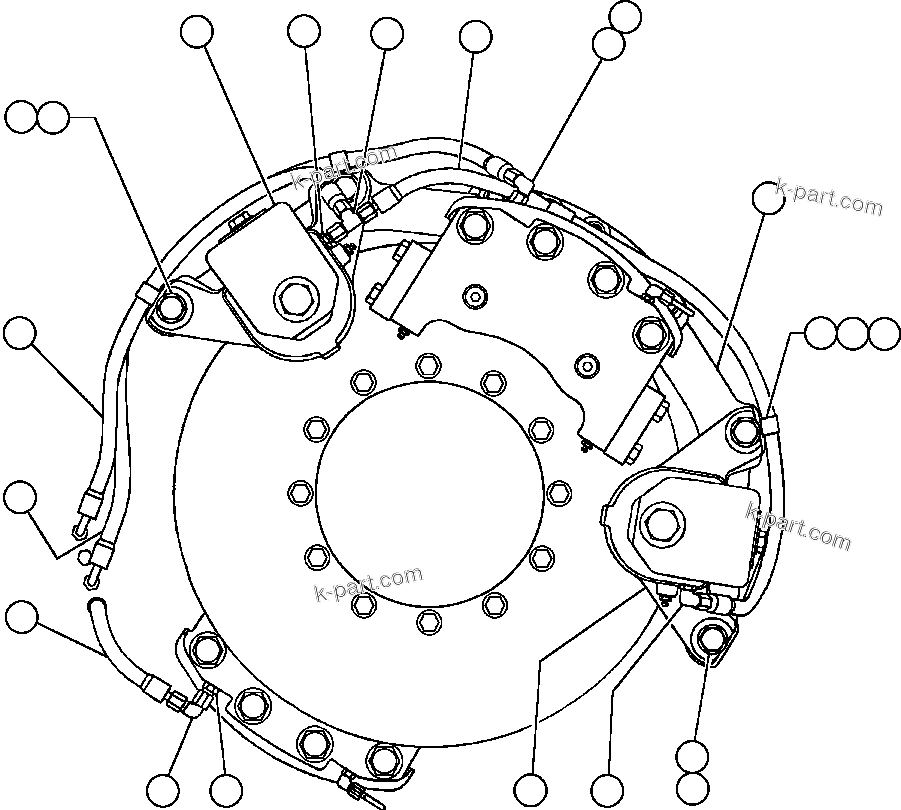 k-part.com
k-part.com
k-part.com
k-part.com