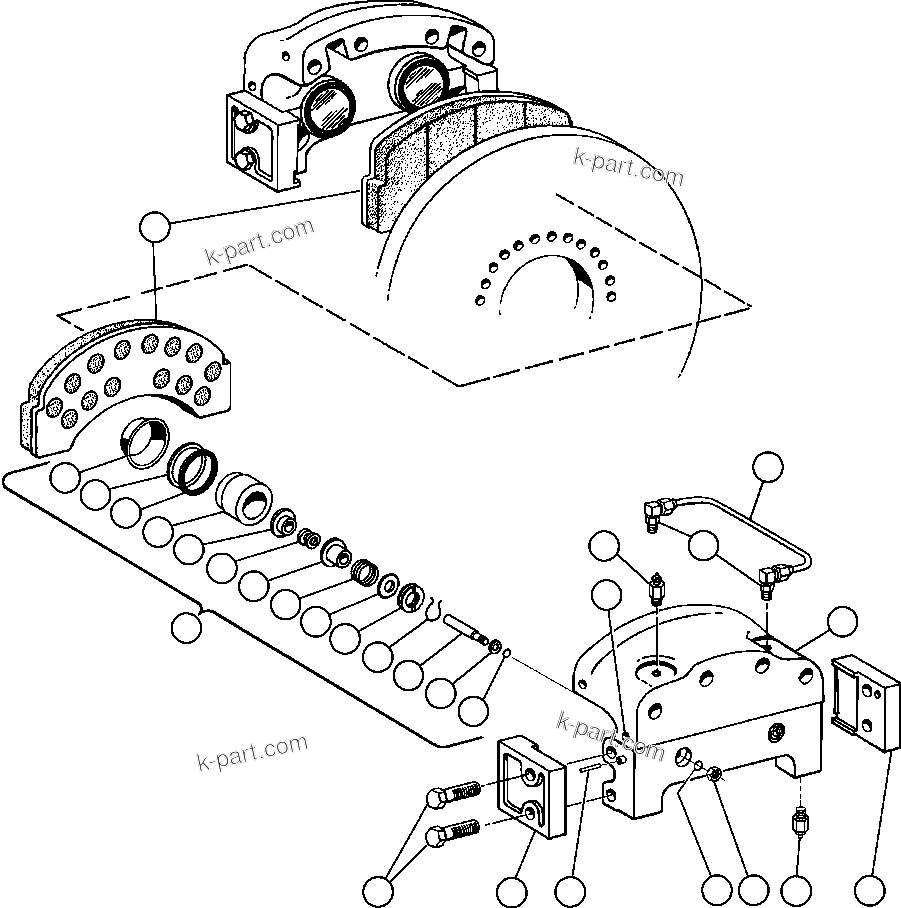 k-part.com

k-part.com

k-part.com

k-part.com