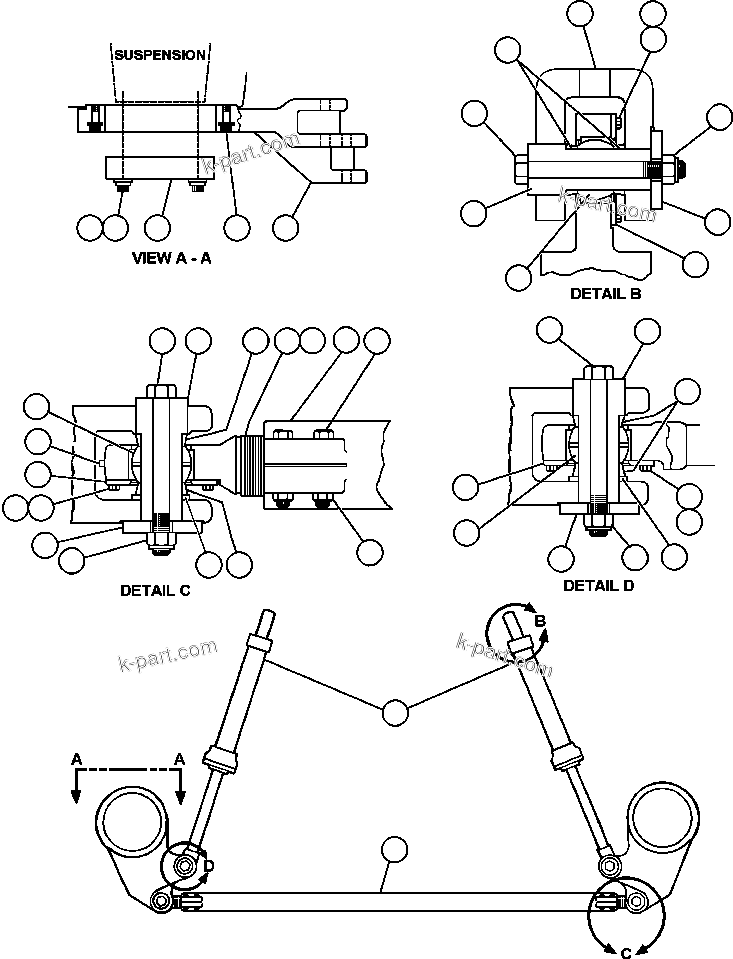 SUSPENSION

k-part.com

VIEW A - A

k-part.com

DETAIL B

DETAIL C

DETAIL D

k-part.com

k-part.com

B

A

A

D

C